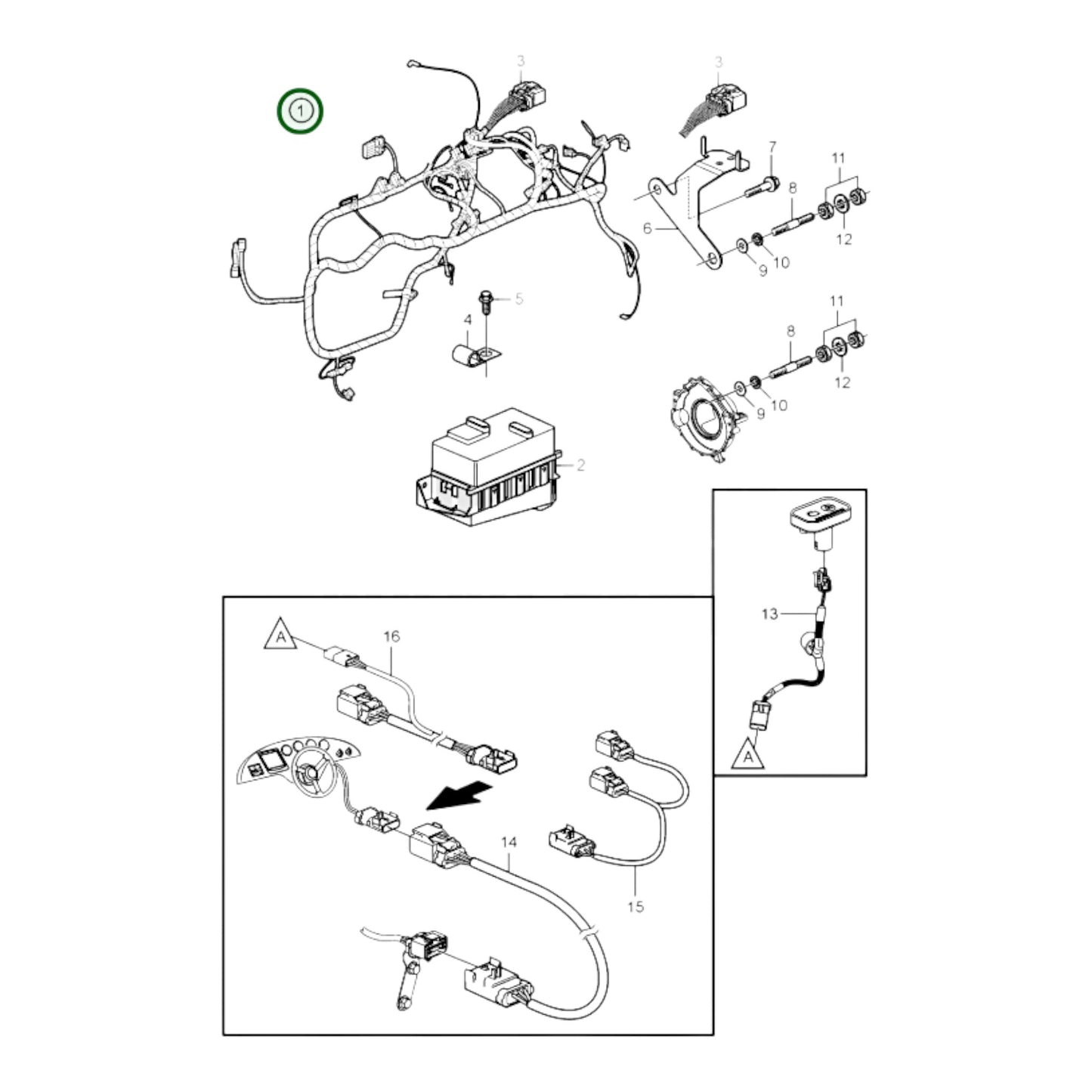 1
3
3
7
11
8
6
12
9
10
5
4
11
8
12
9
10
2
13
A
A
16
14
15