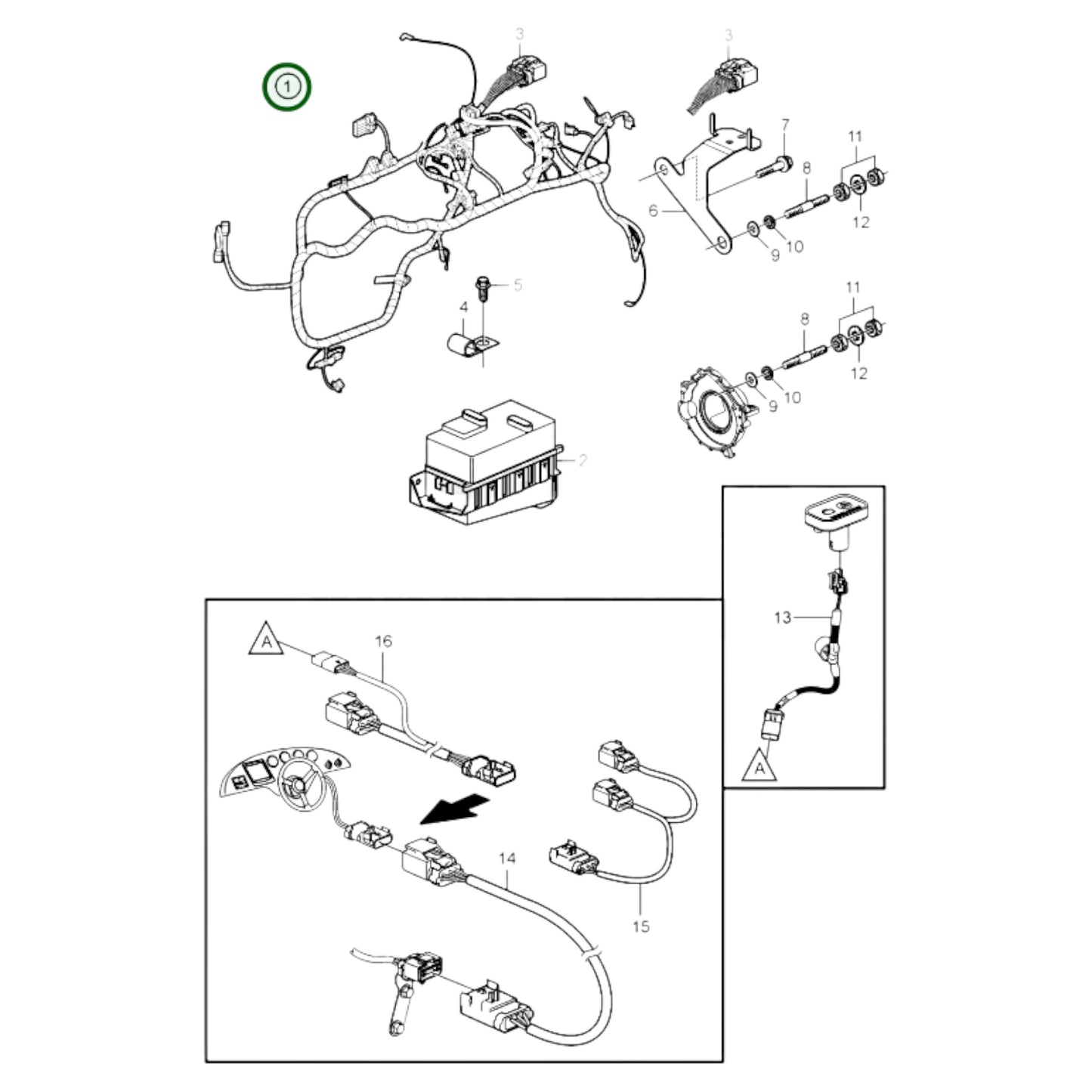 1
3
3
7
11
8
6
12
9
10
5
4
11
8
12
9
10
2
13
A
A
16
14
15