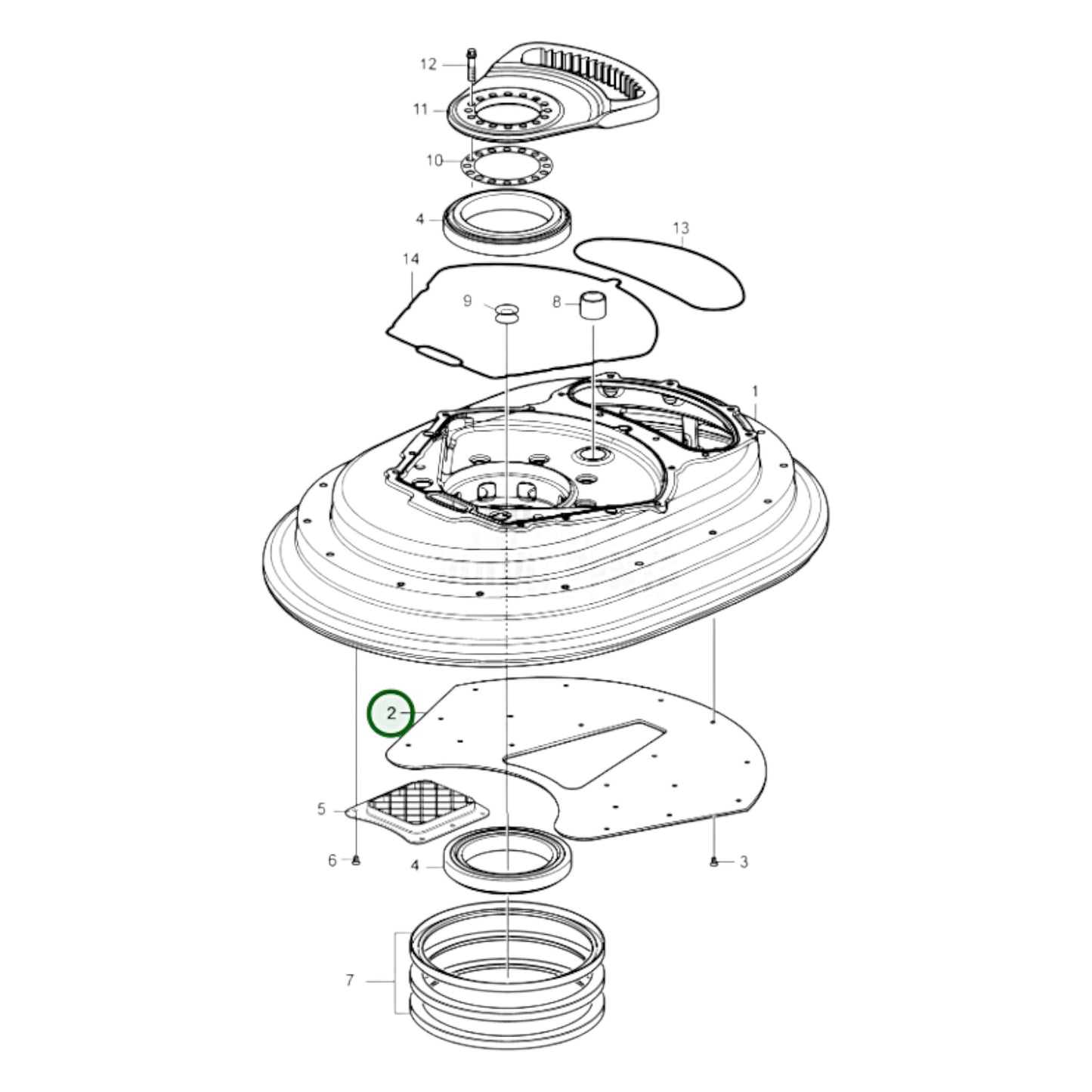 12
11
10
4
13
14
9
8
1
2
5
6
4
3
7