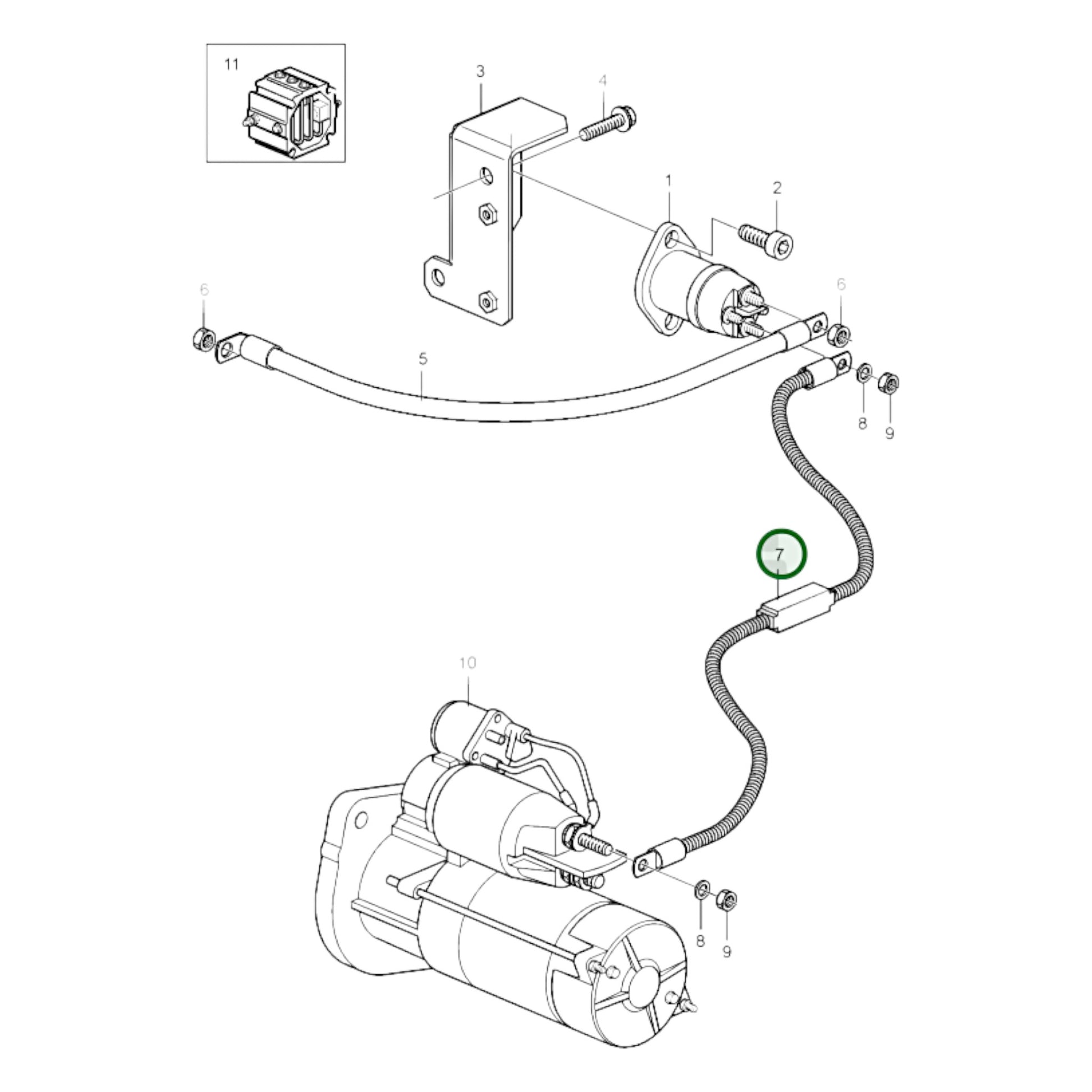 11
3
4
1
2
6
6
5
8
9
7
10
8
9