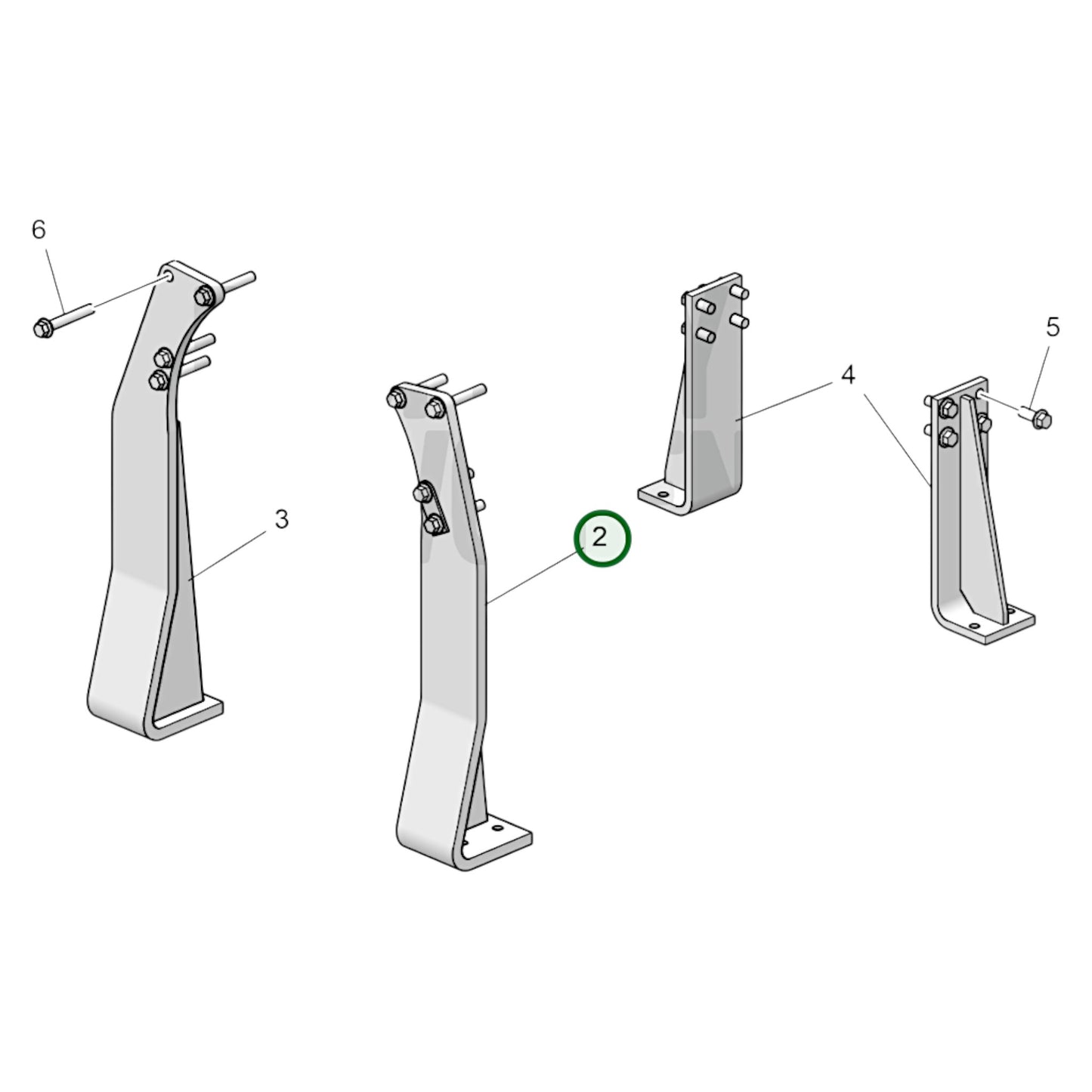 6

5

4

3

2