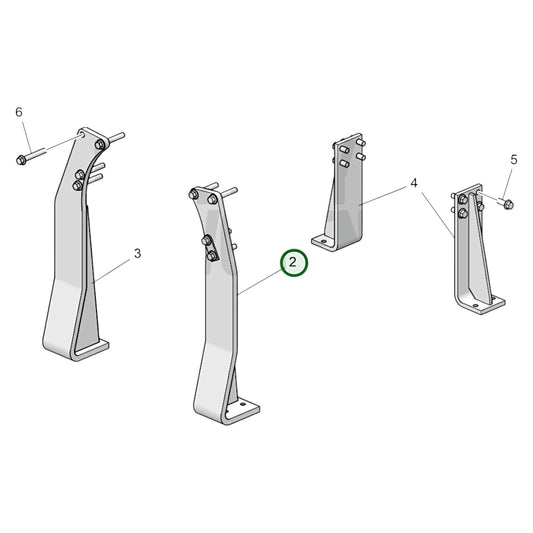 6
3
2
4
5