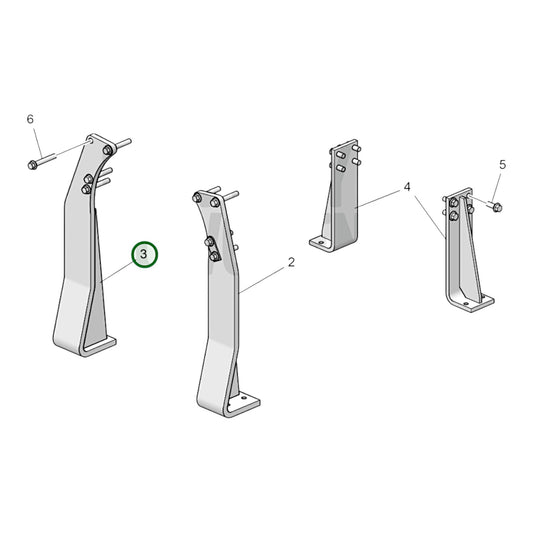 6
3
2
4
5