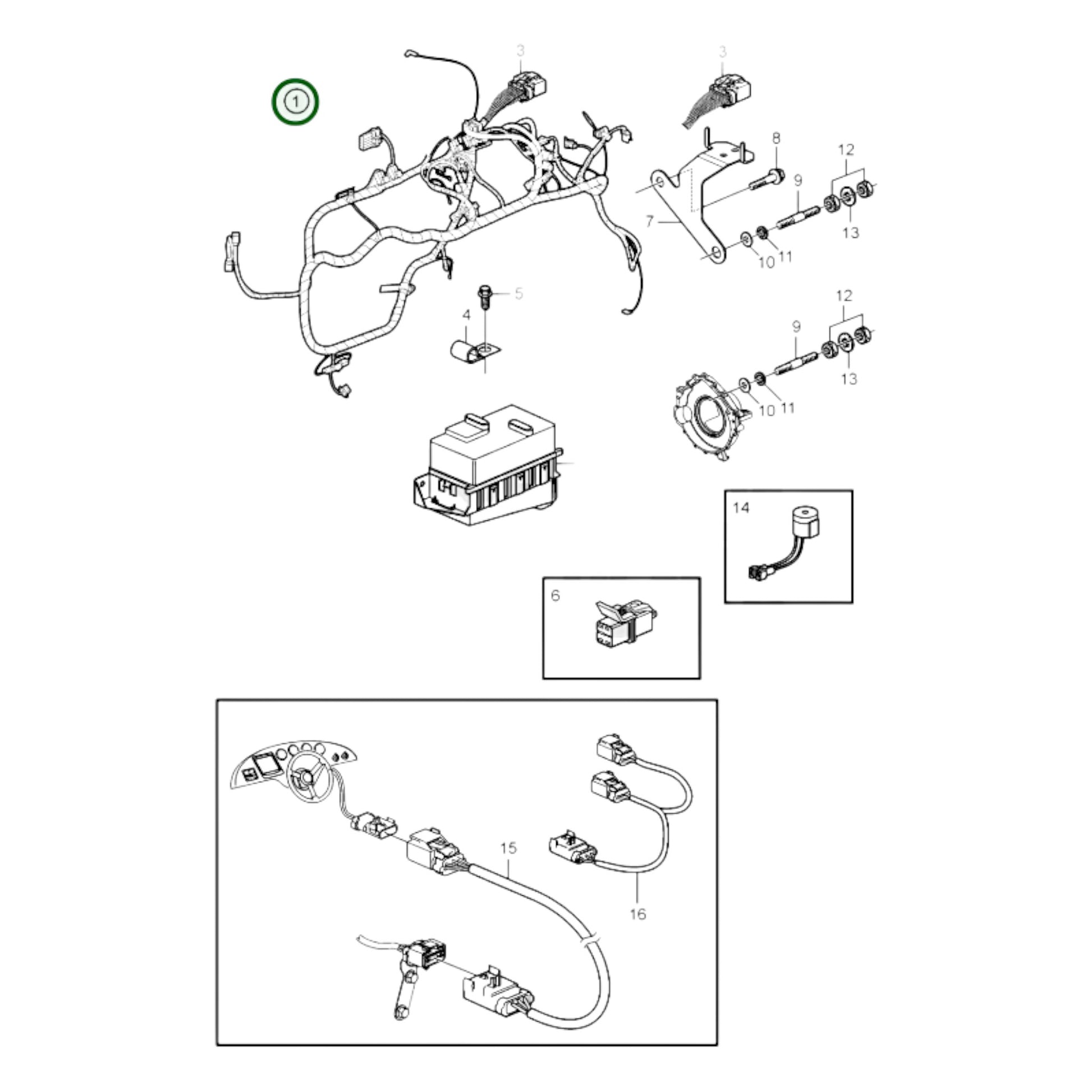 1
3
3
8
12
9
7
13
10
11
5
4
12
9
13
10
11
14
6
15
16