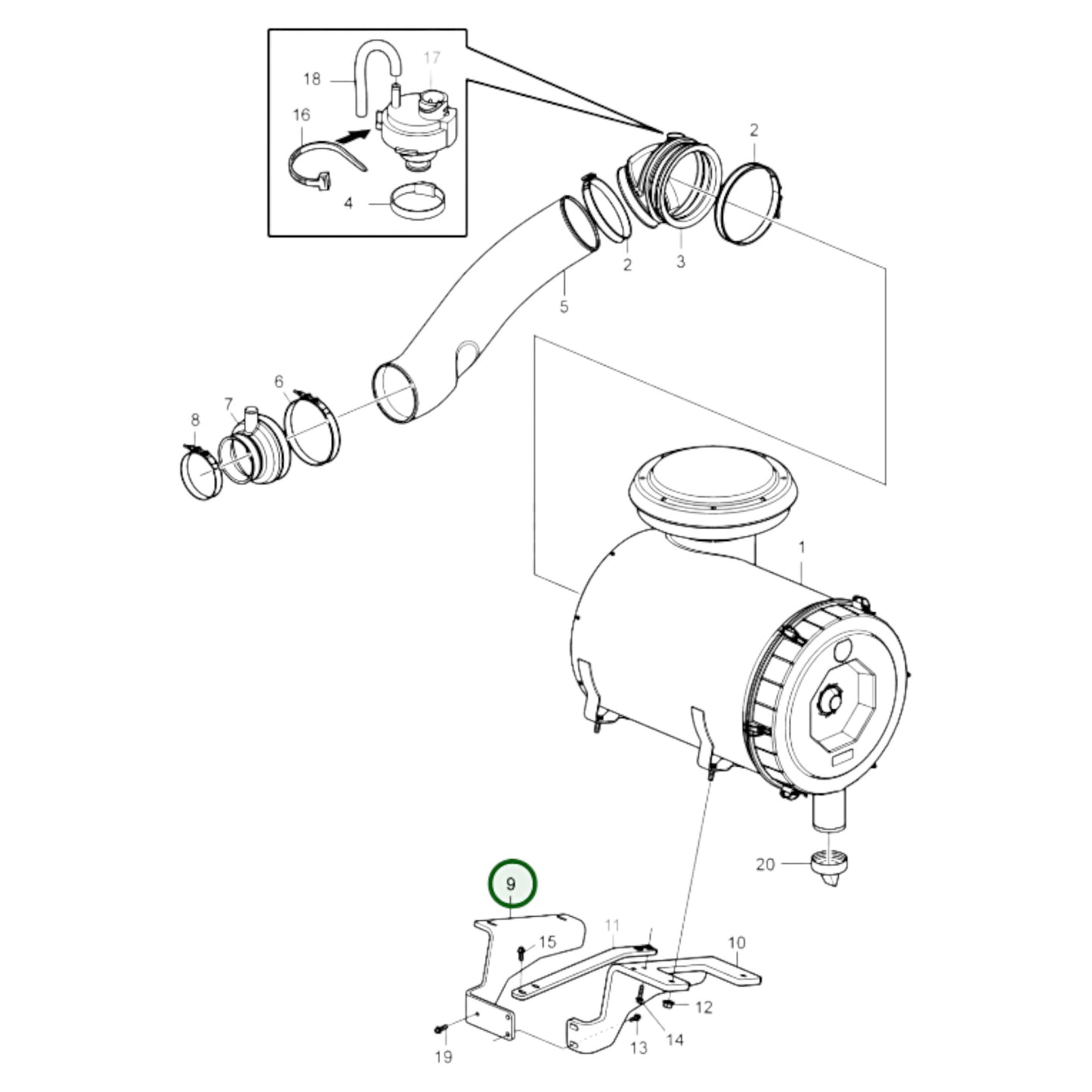 18
17
16
4
2
2
3
5
6
7
8
1
20
9
15
11
10
12
14
13
19