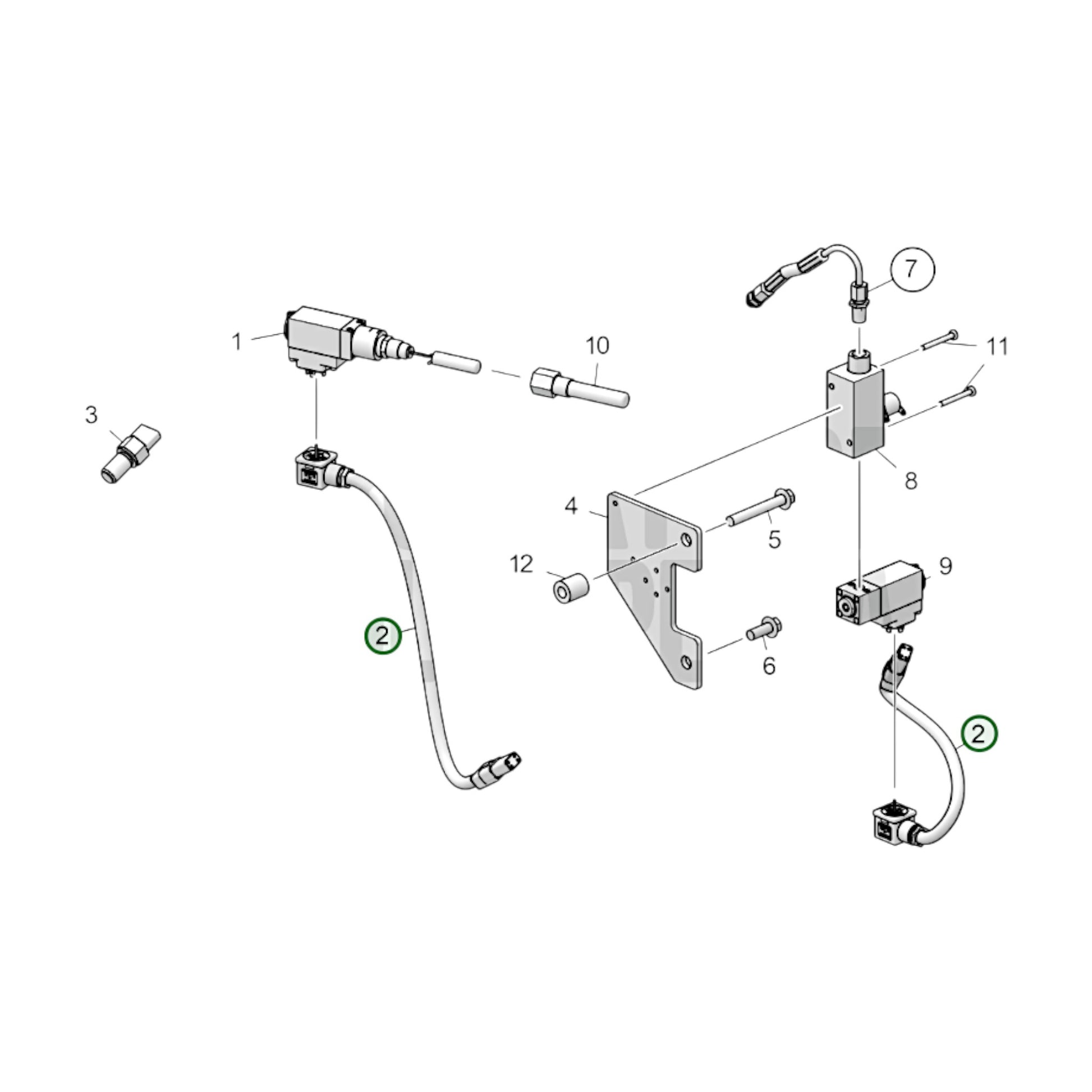 7
1
10
11
3
8
4
5
12
9
2
6
2