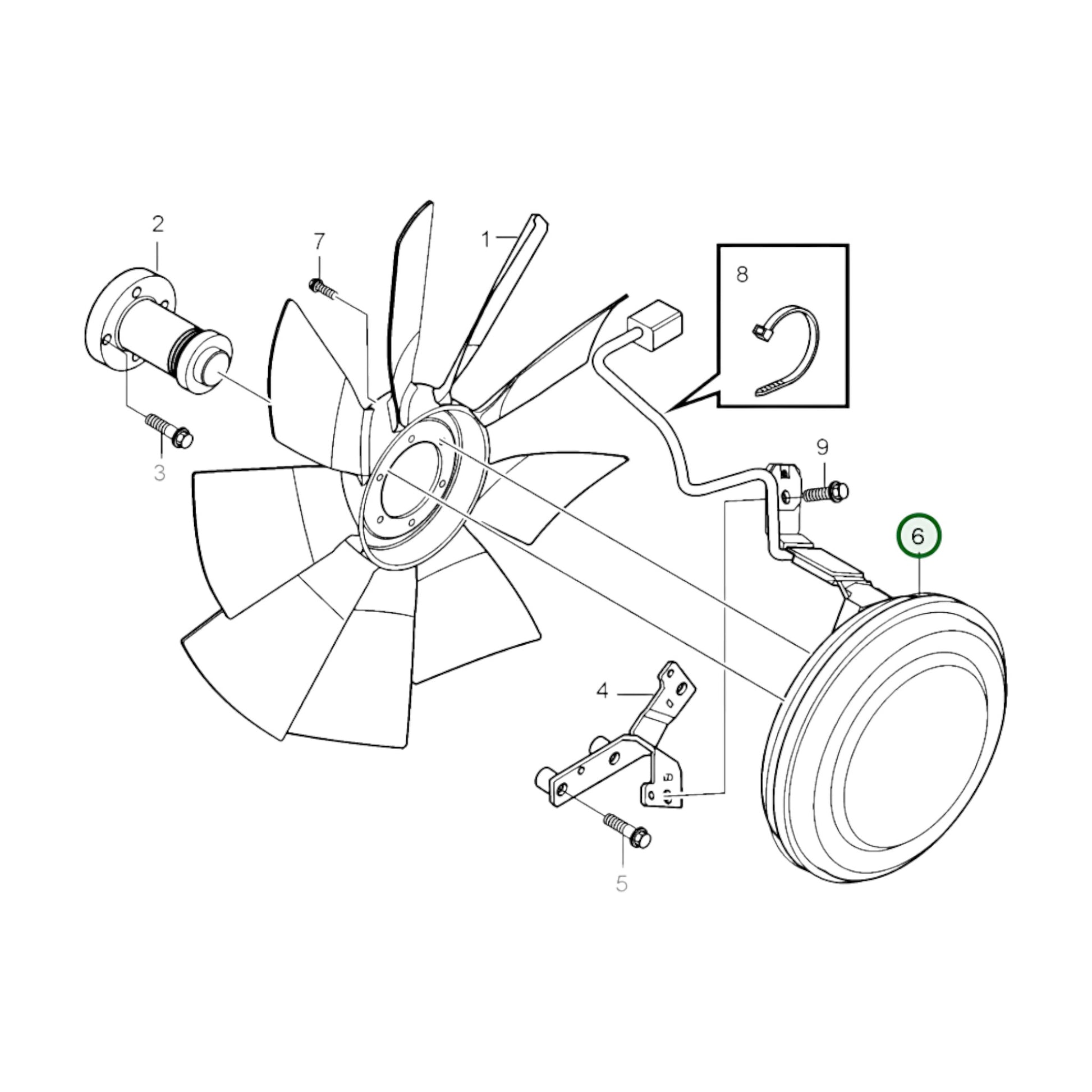 2
7
1
8
3
9
6
4
5