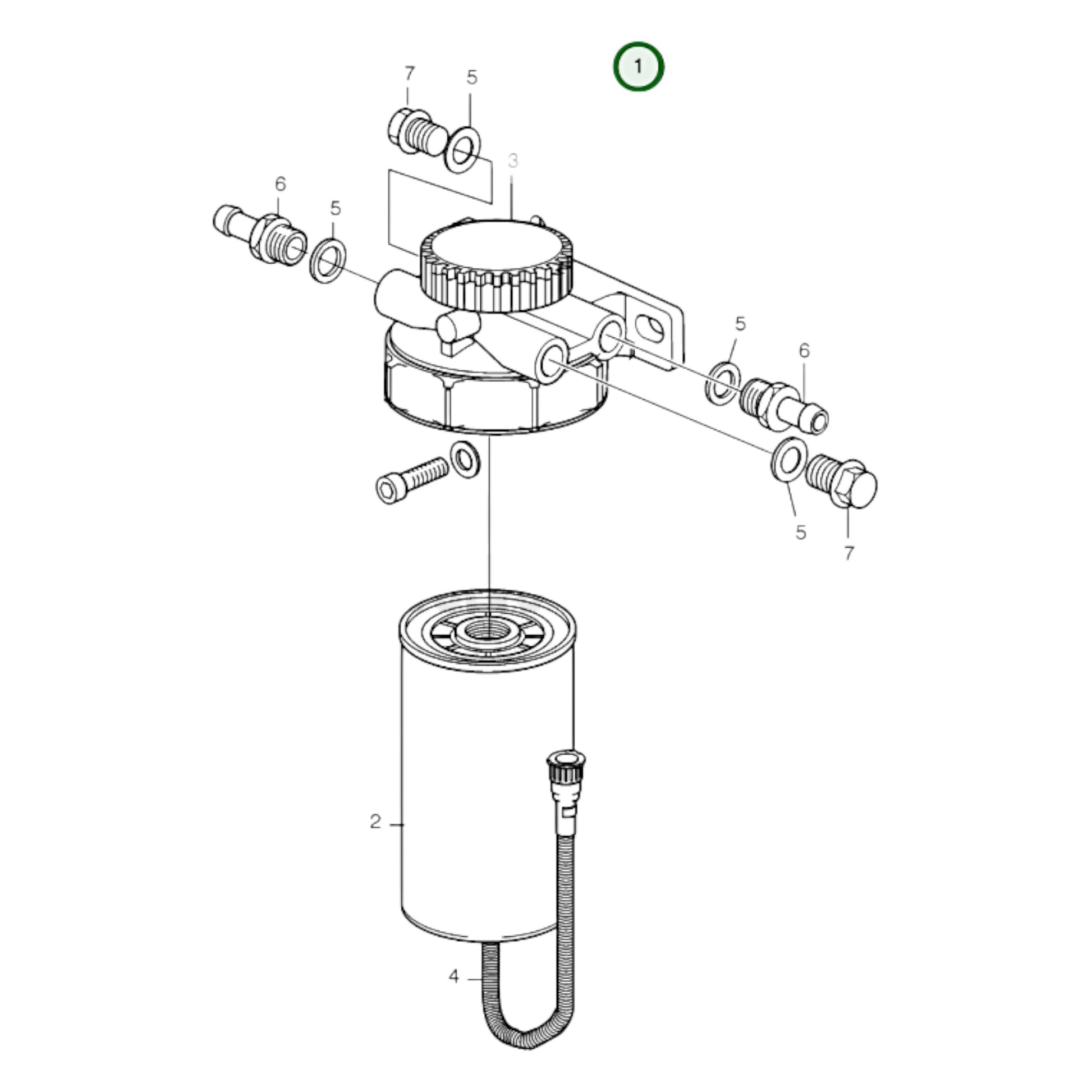 1

7
5
3
6
5
5
6
5
7
2
4