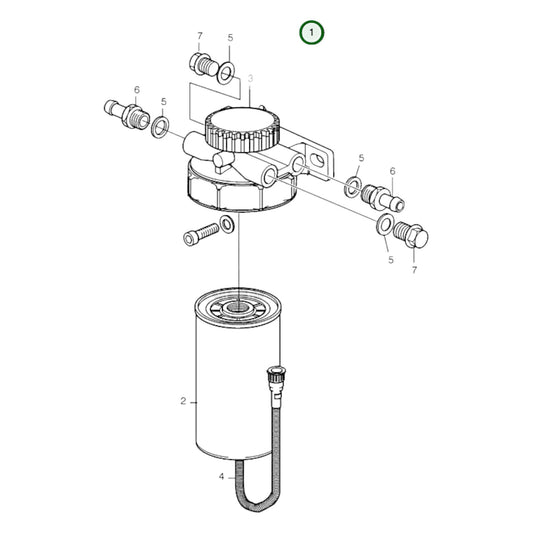 1

7
5
3
6
5
5
6
5
7
2
4