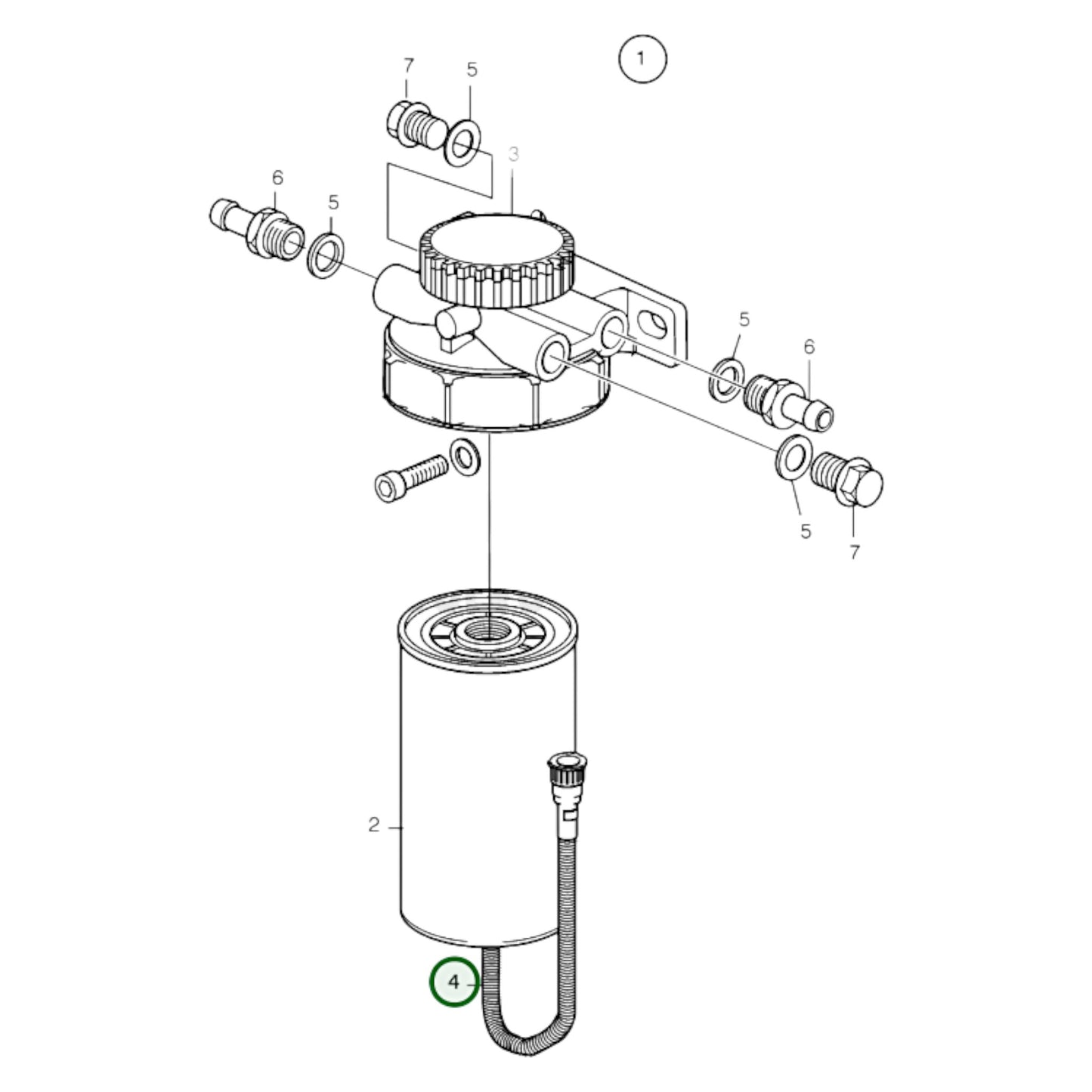 1

7

5

3

6

5

5

6

5

7

2

4