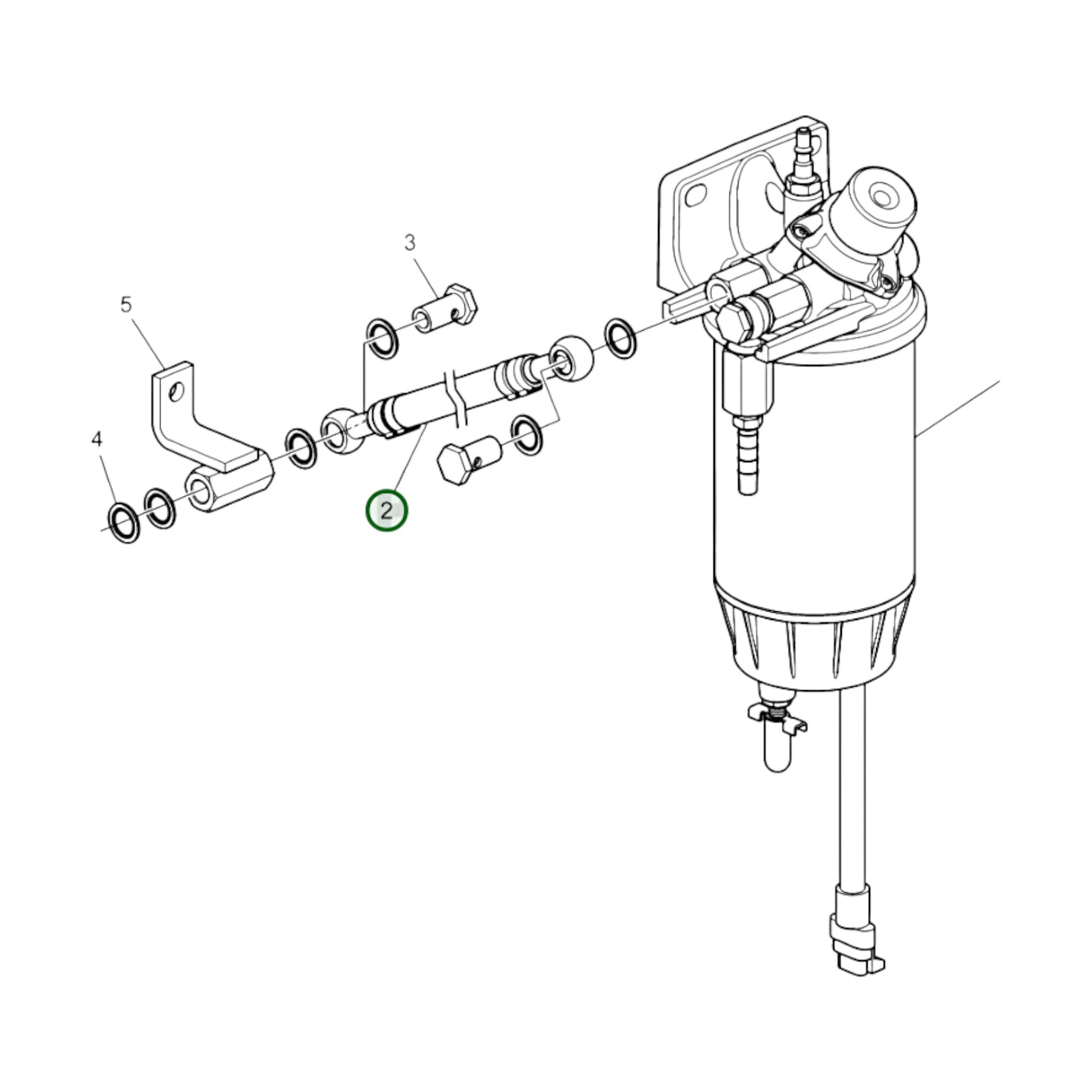 3
5
4
2