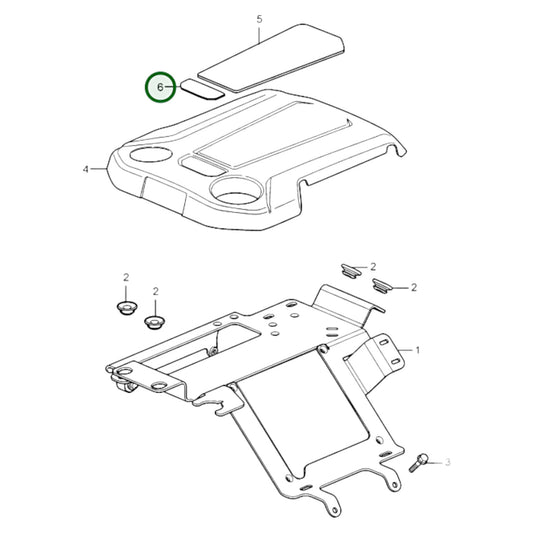 5
6
4
2
2
2
2
1
3