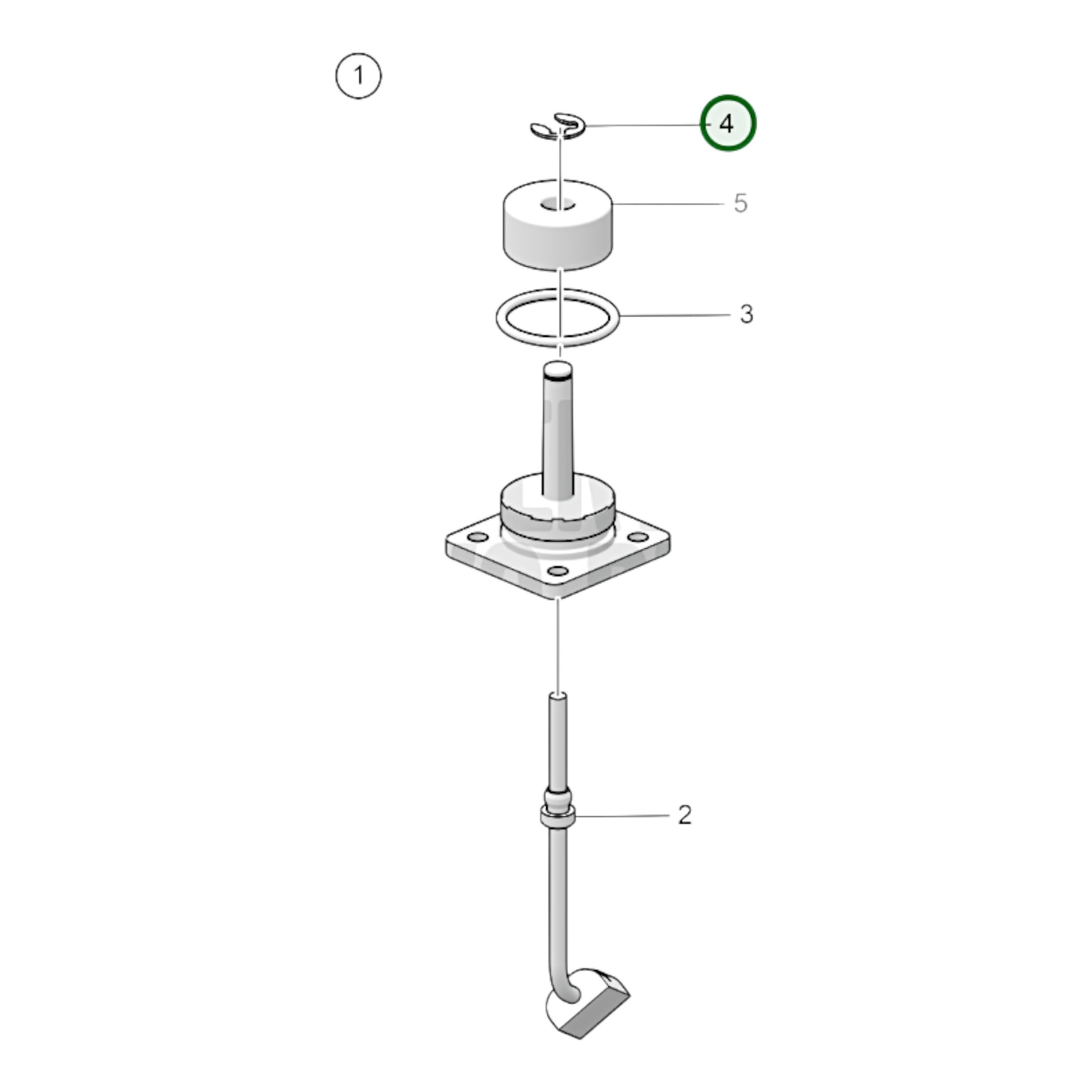 1
4
5
3
2