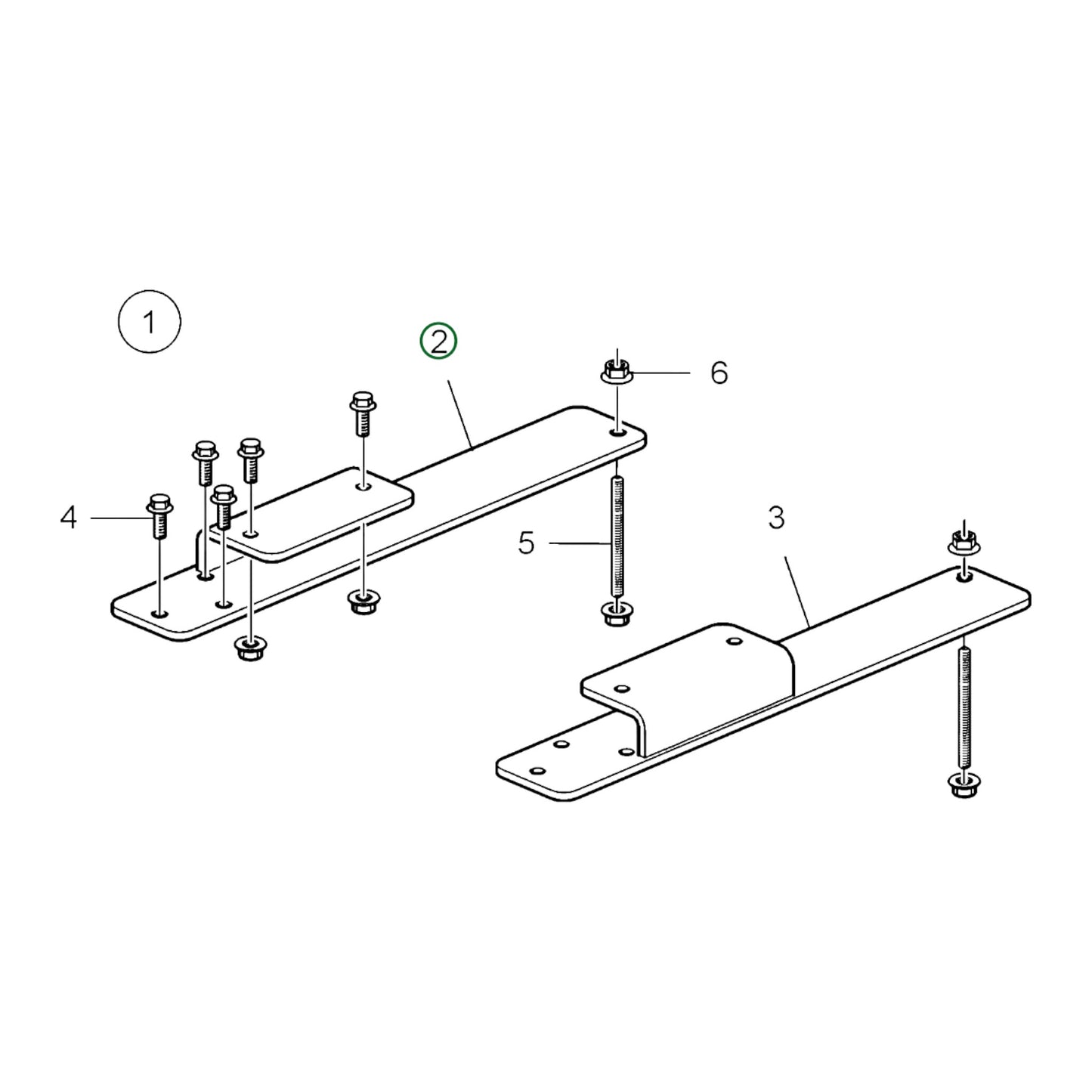 1

2

6

4

5

3