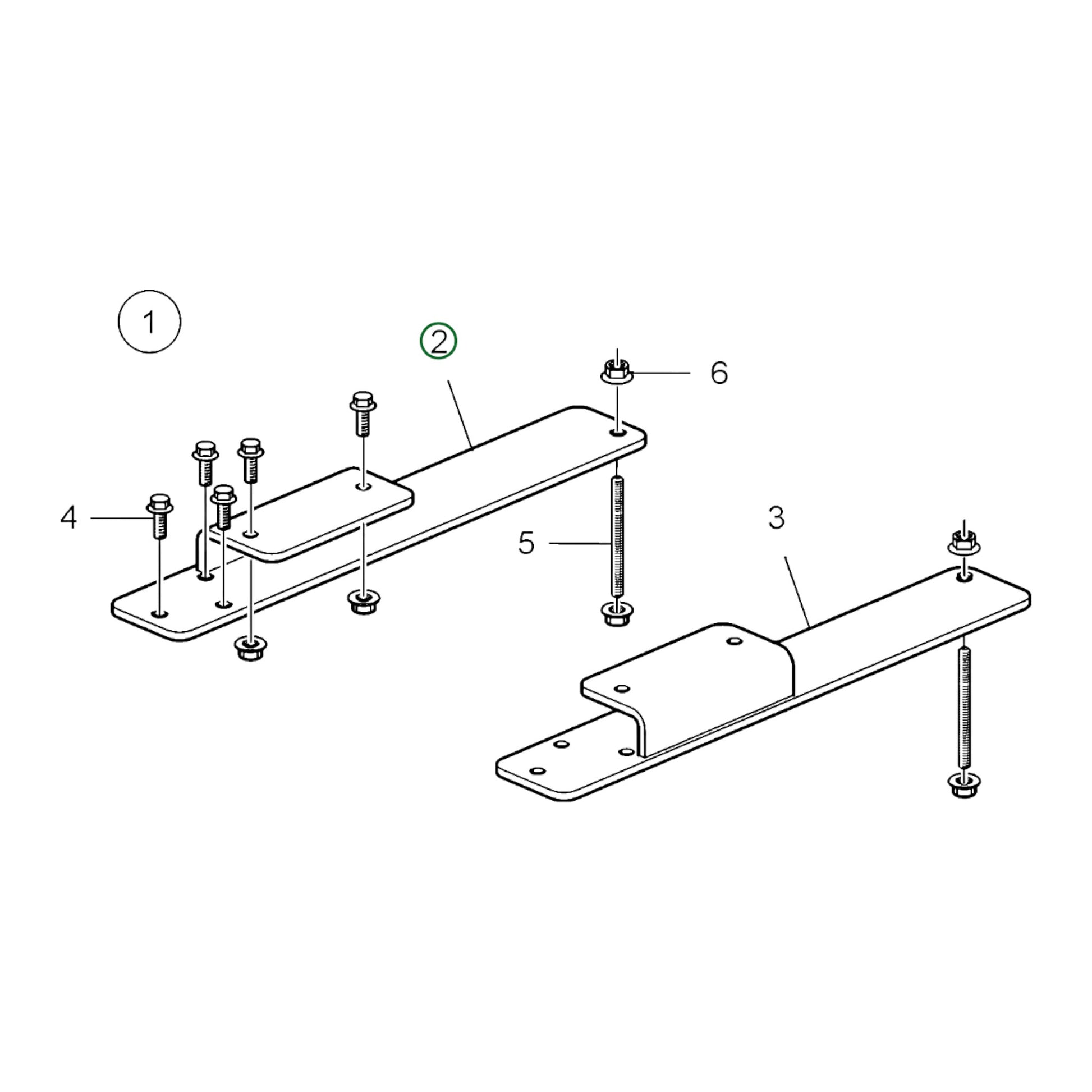 1
2
6
4
5
3