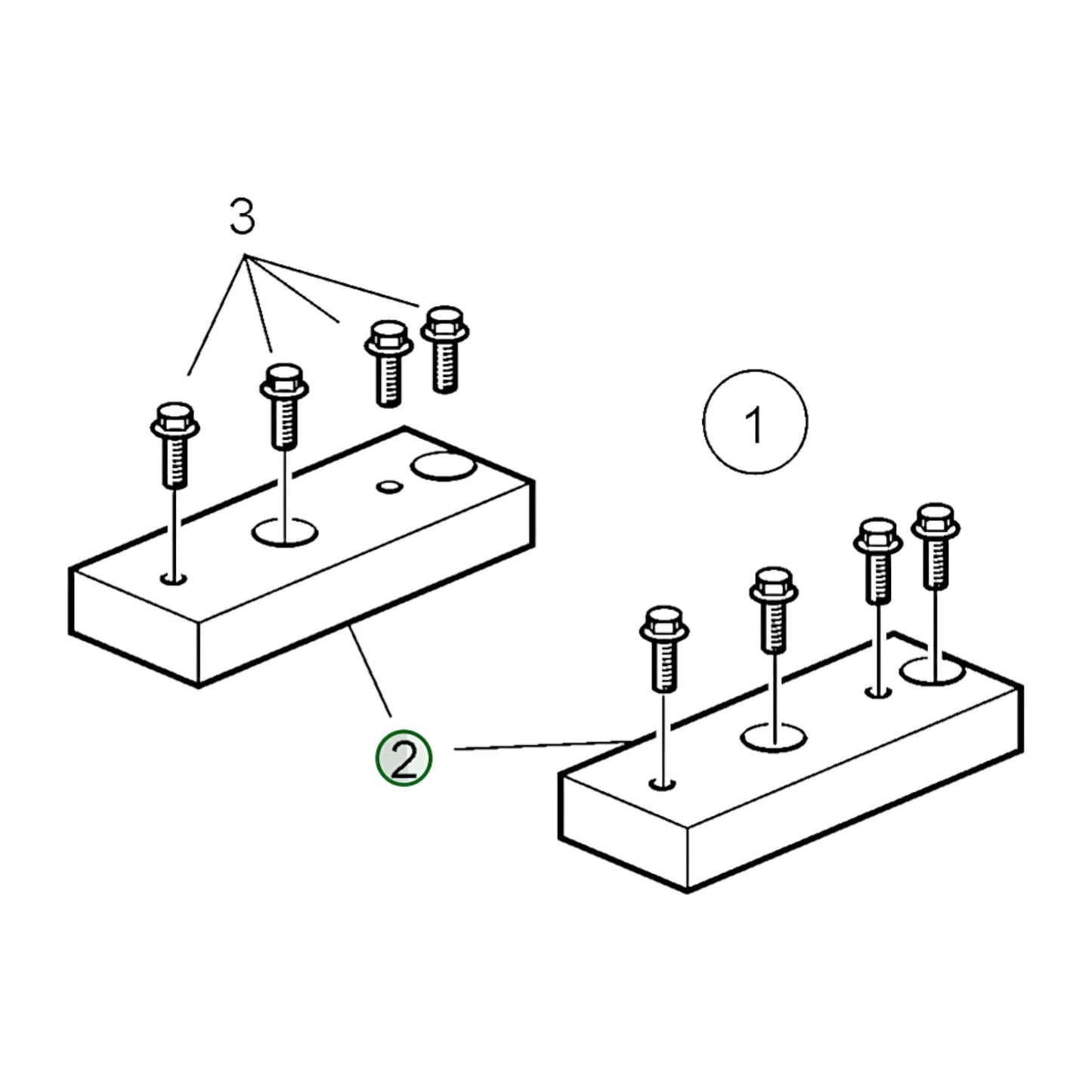 3

1

2