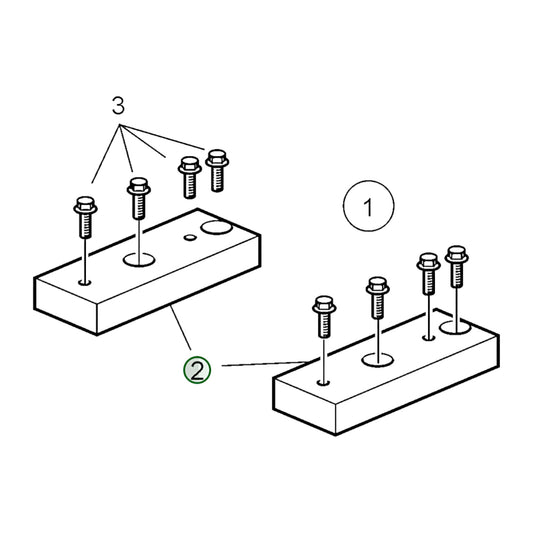 3
1
2