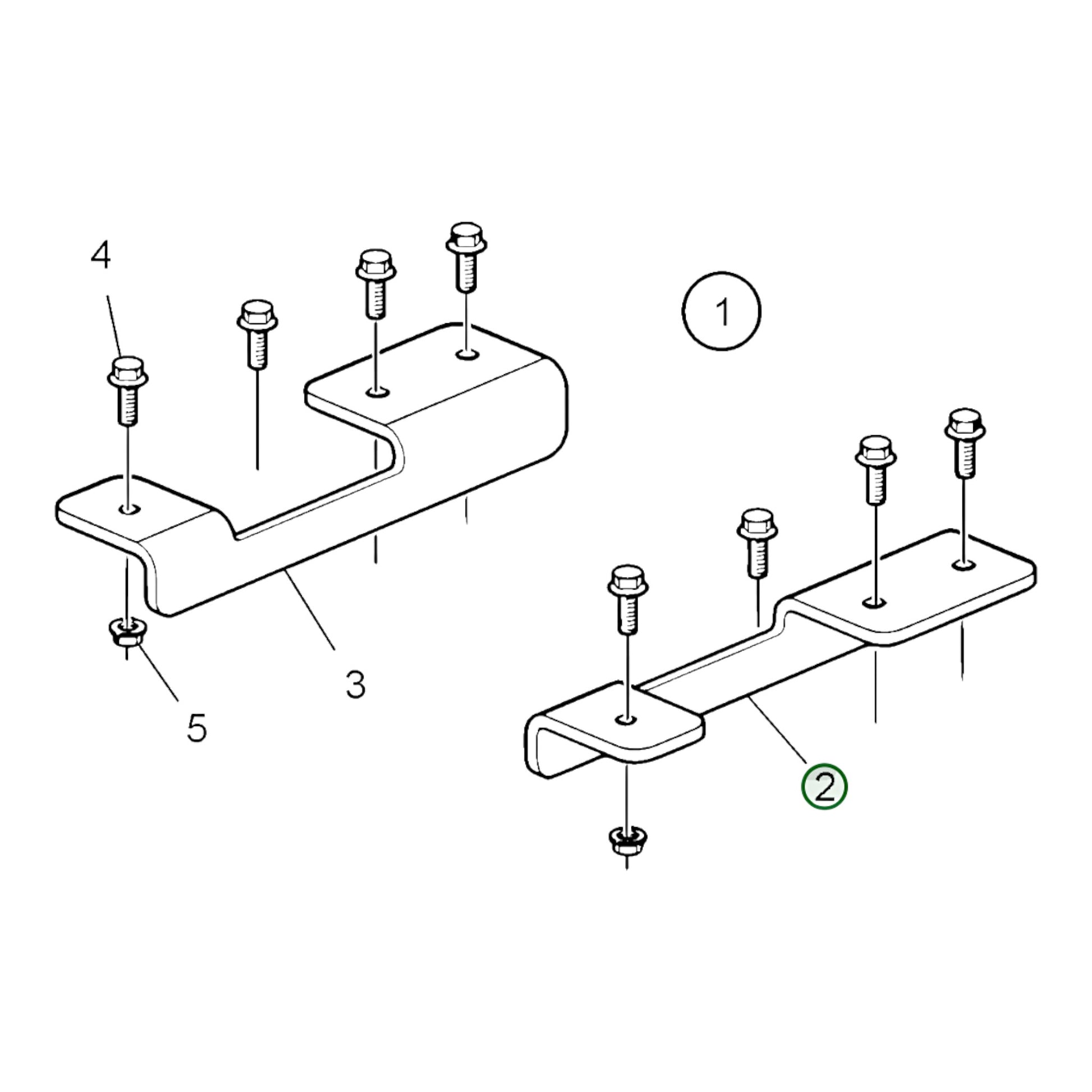 4
1
3
5
2