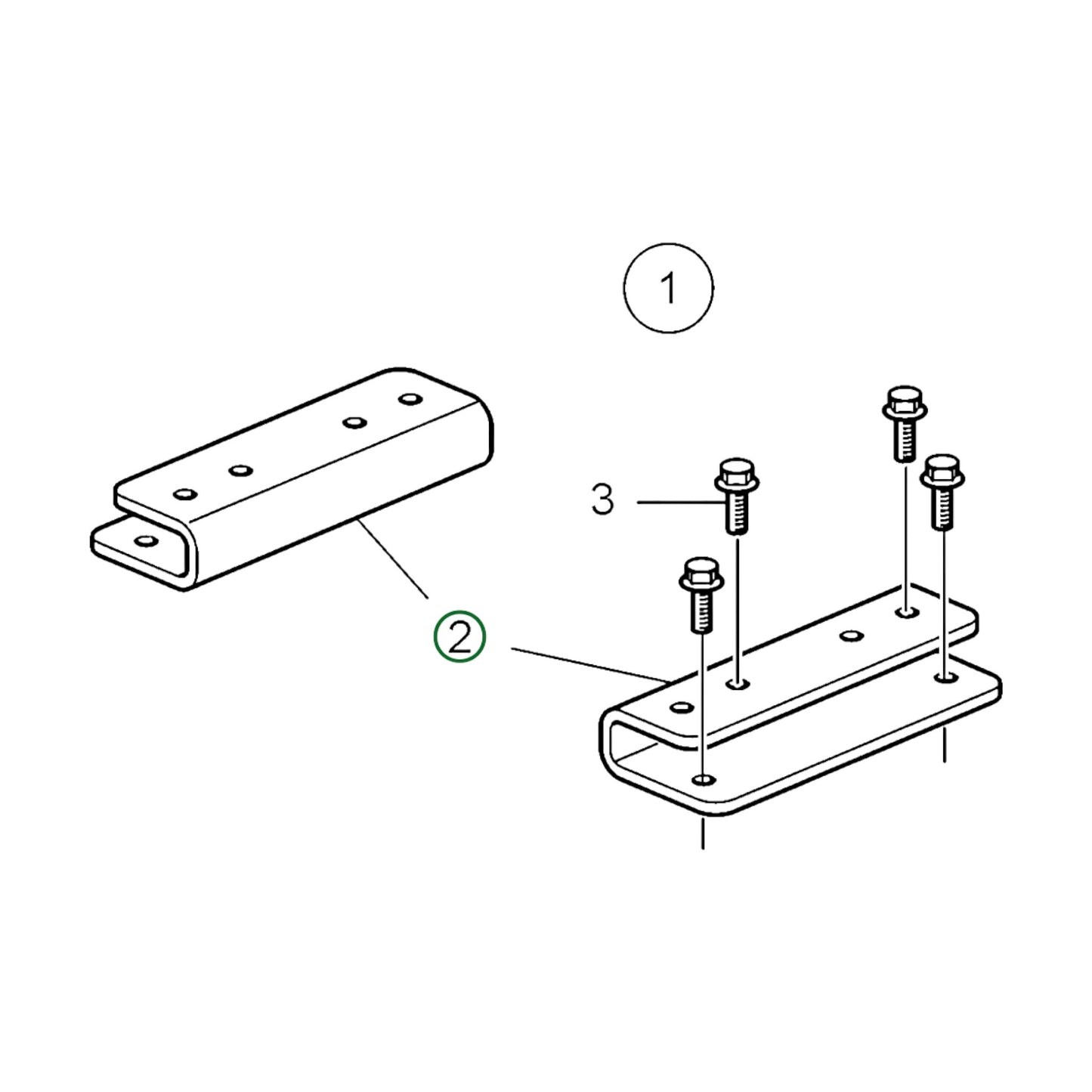 1

3

2