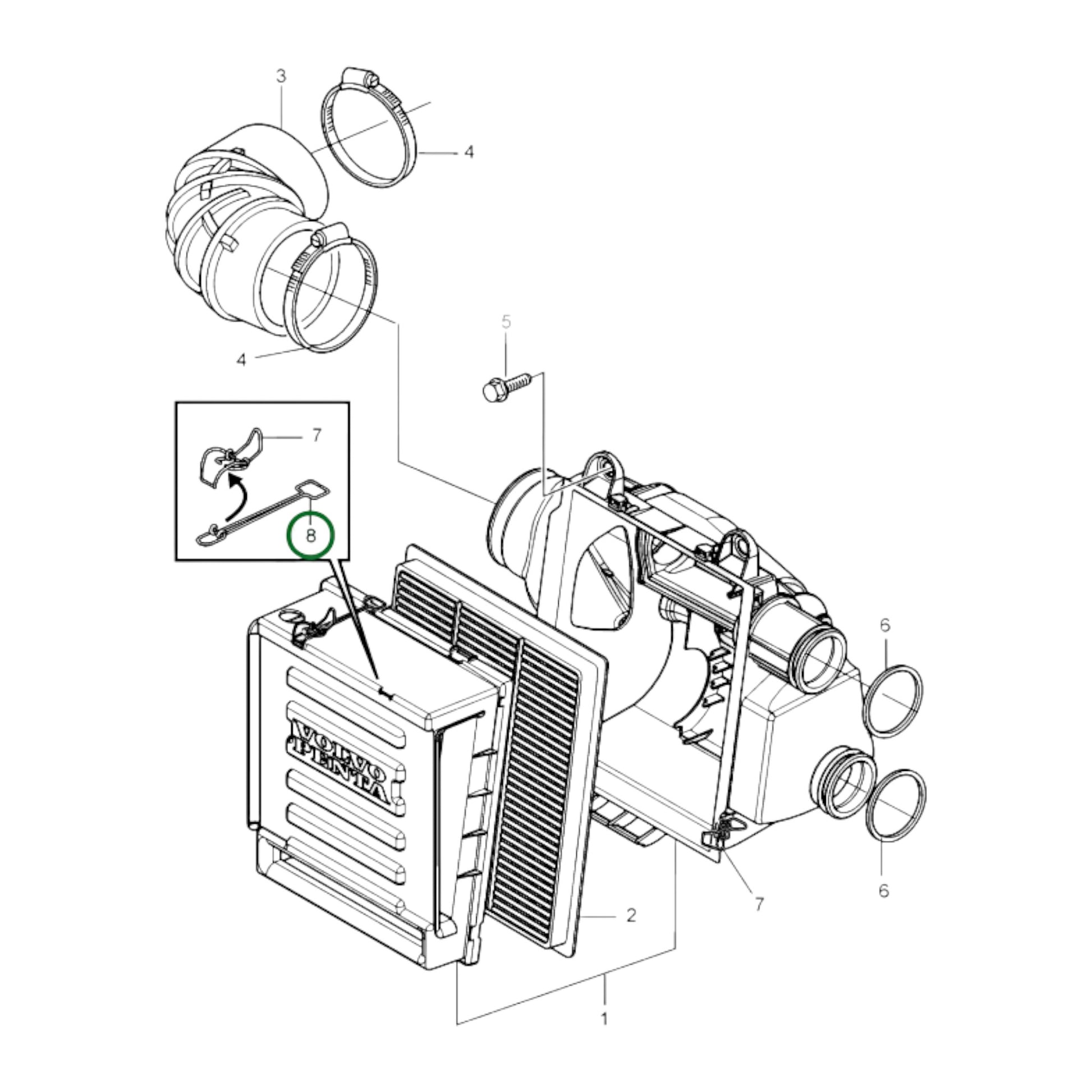 3
4
4
5
7
8
VOLVO
PENTA
6
6
7
2
1