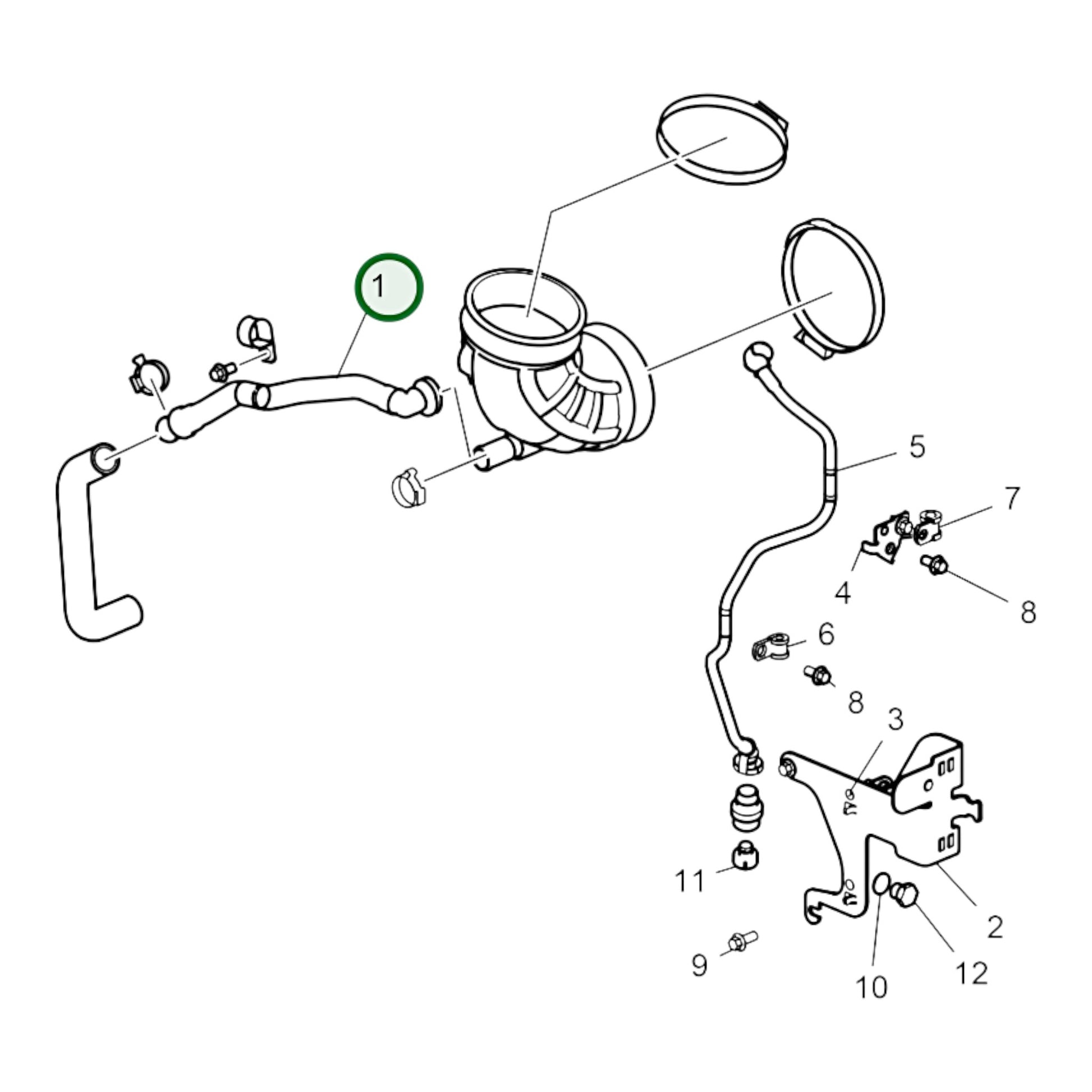 1
5
7
4
8
6
8
3
11
2
9
10
12