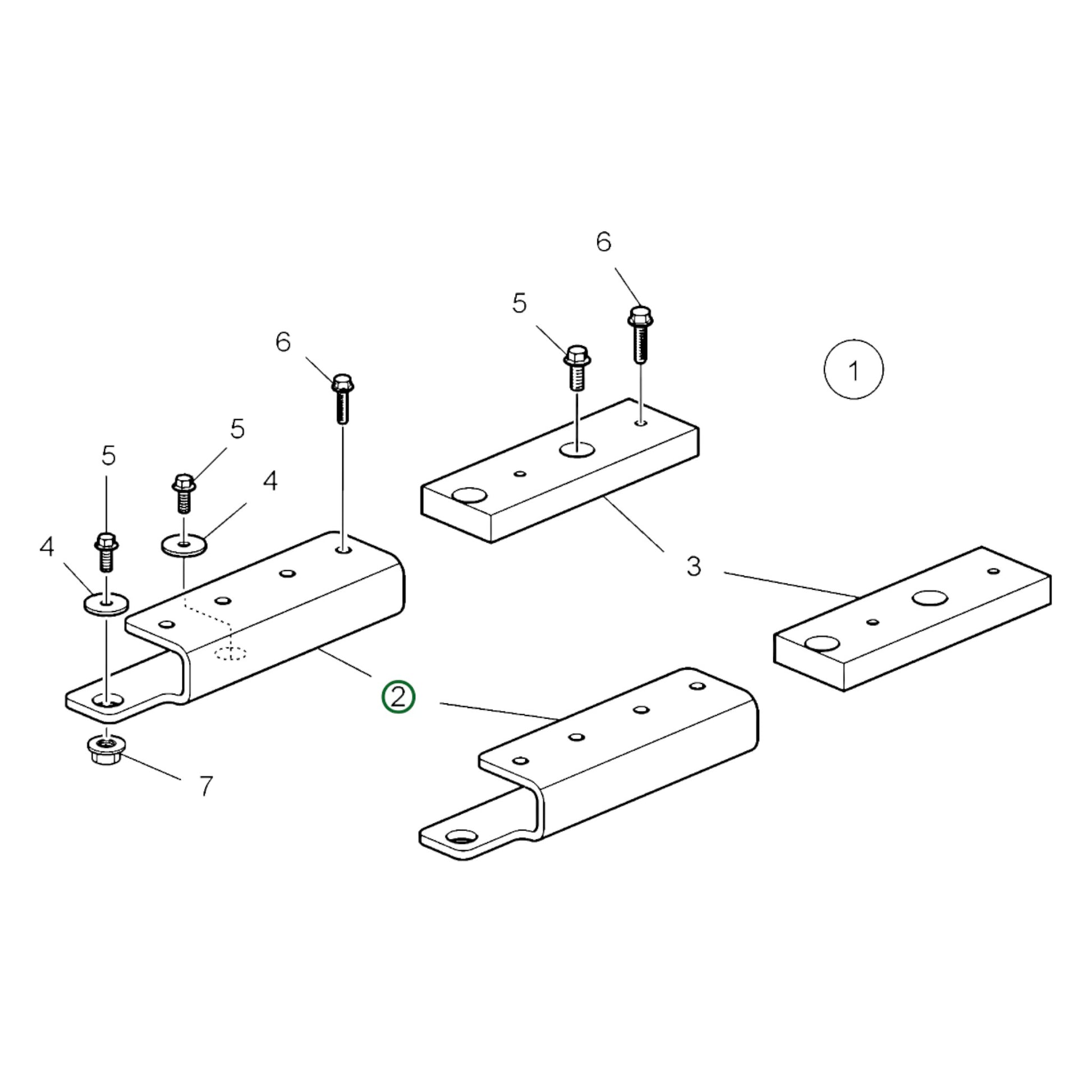 6
5
6
1
5
5
4
4
3
2
7