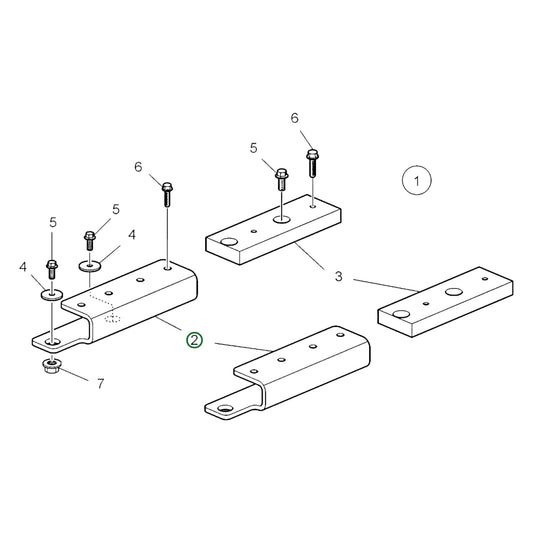 6

5

1

6

5

5

4

4

3

2

7