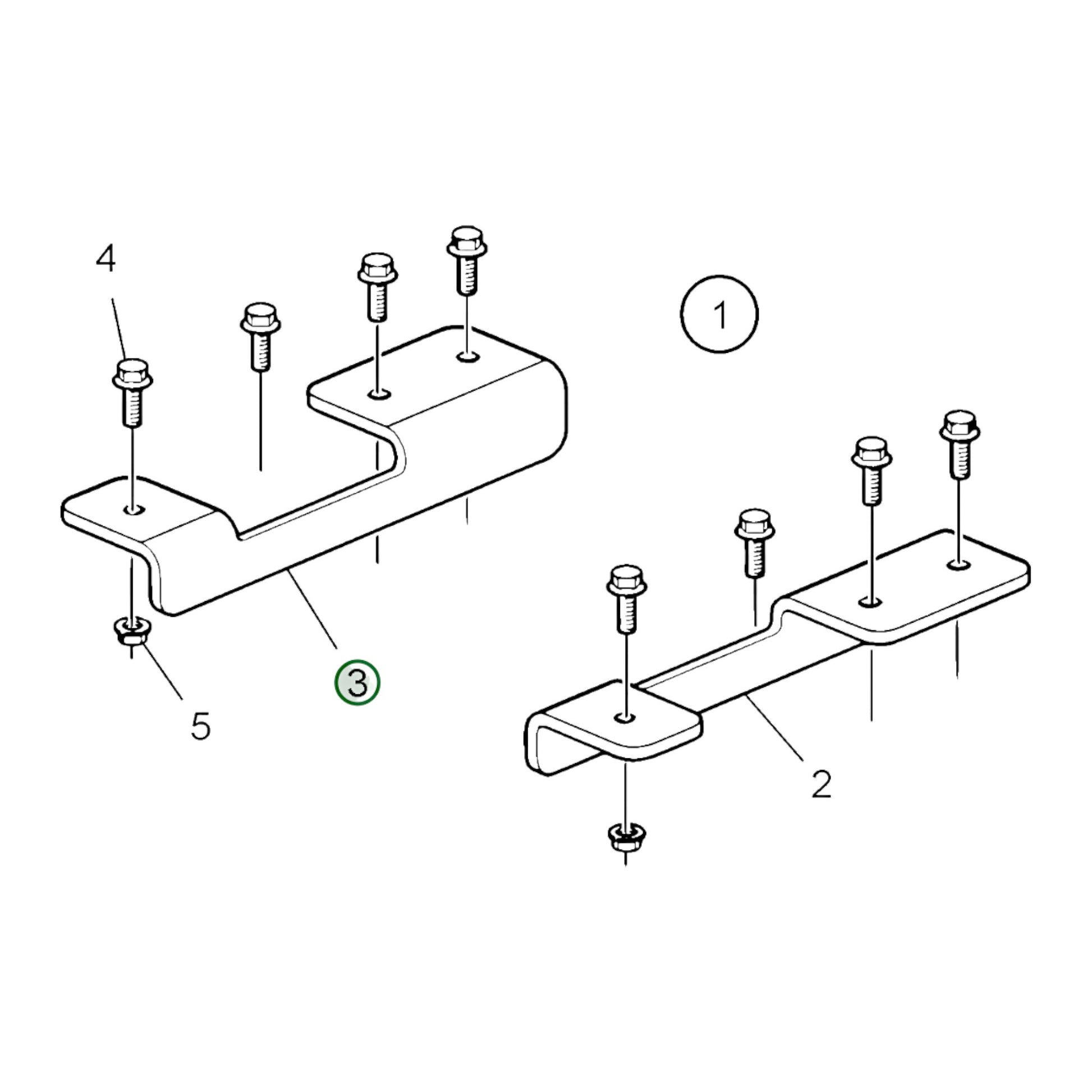 4

1

3

5

2