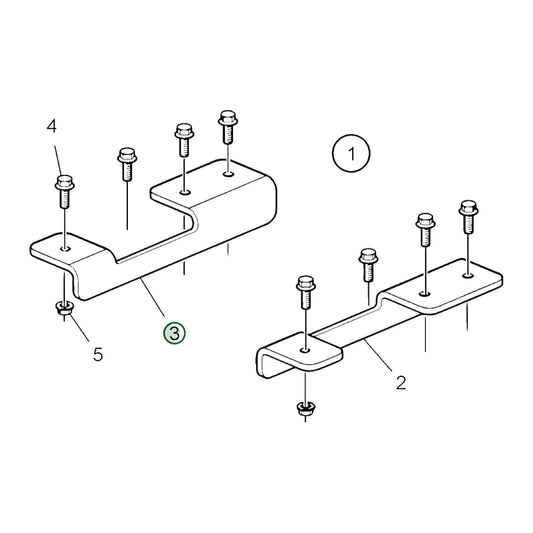 4
1
3
5
2