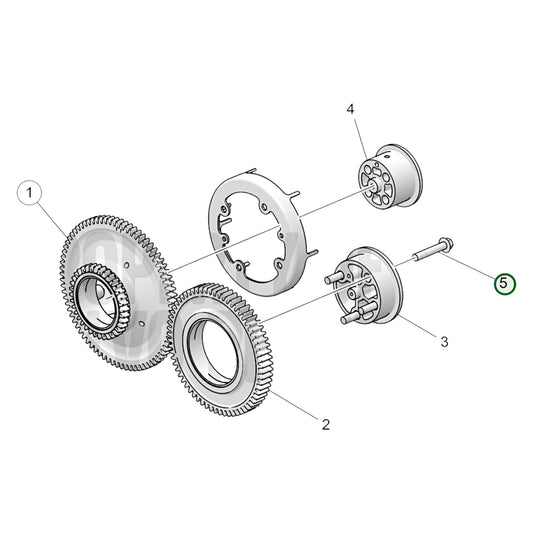 4
1
5
3
2