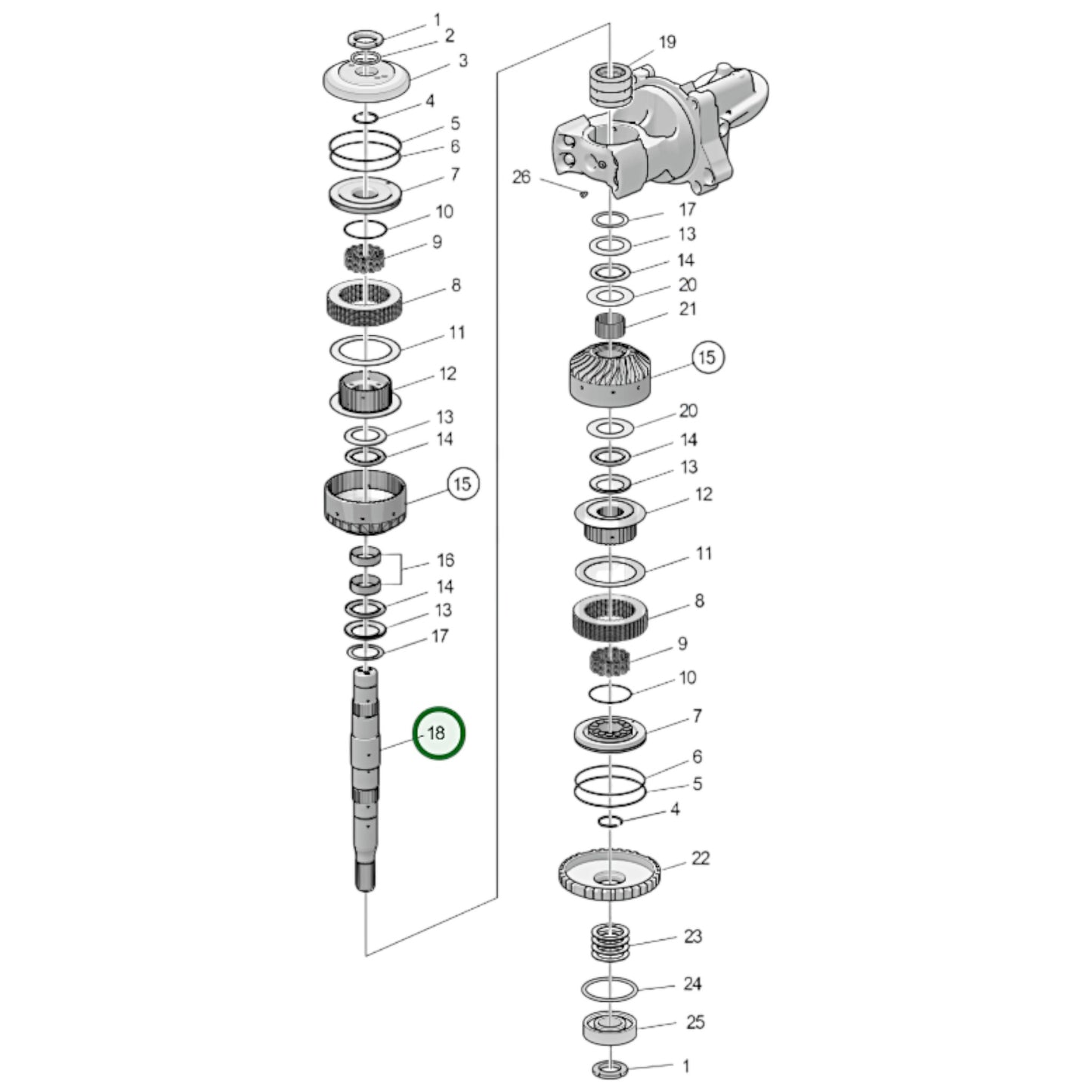 1
2
3
4
5
6
7
10
9
8
11
12
13
14
15
16
14
13
17
18

19
26
17
13
14
20
21
15
20
14
13
12
11
8
9
10
7
6
5
4
22
23
24
25
1