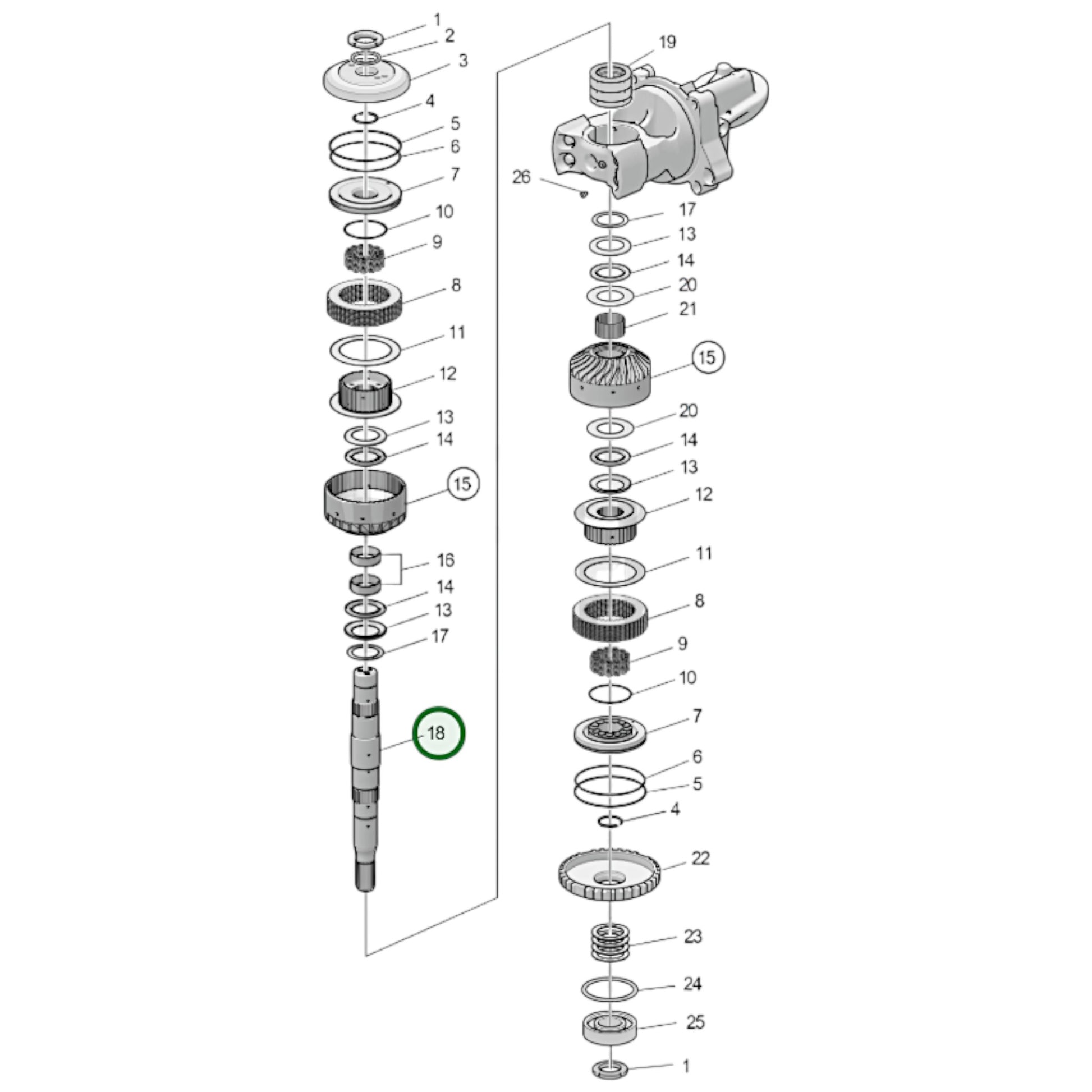 1
2
3
4
5
6
7
10
9
8
11
12
13
14
15
16
14
13
17
18

19
26
17
13
14
20
21
15
20
14
13
12
11
8
9
10
7
6
5
4
22
23
24
25
1