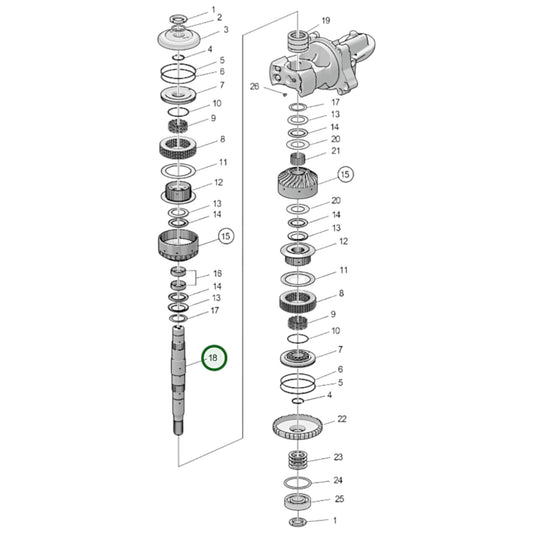 1
2
3
4
5
6
7
10
9
8
11
12
13
14
15
18
14
13
17
18
19
26
17
13
14
20
21
15
20
14
13
12
11
8
9
10
7
6
5
4
22
23
24
25
1