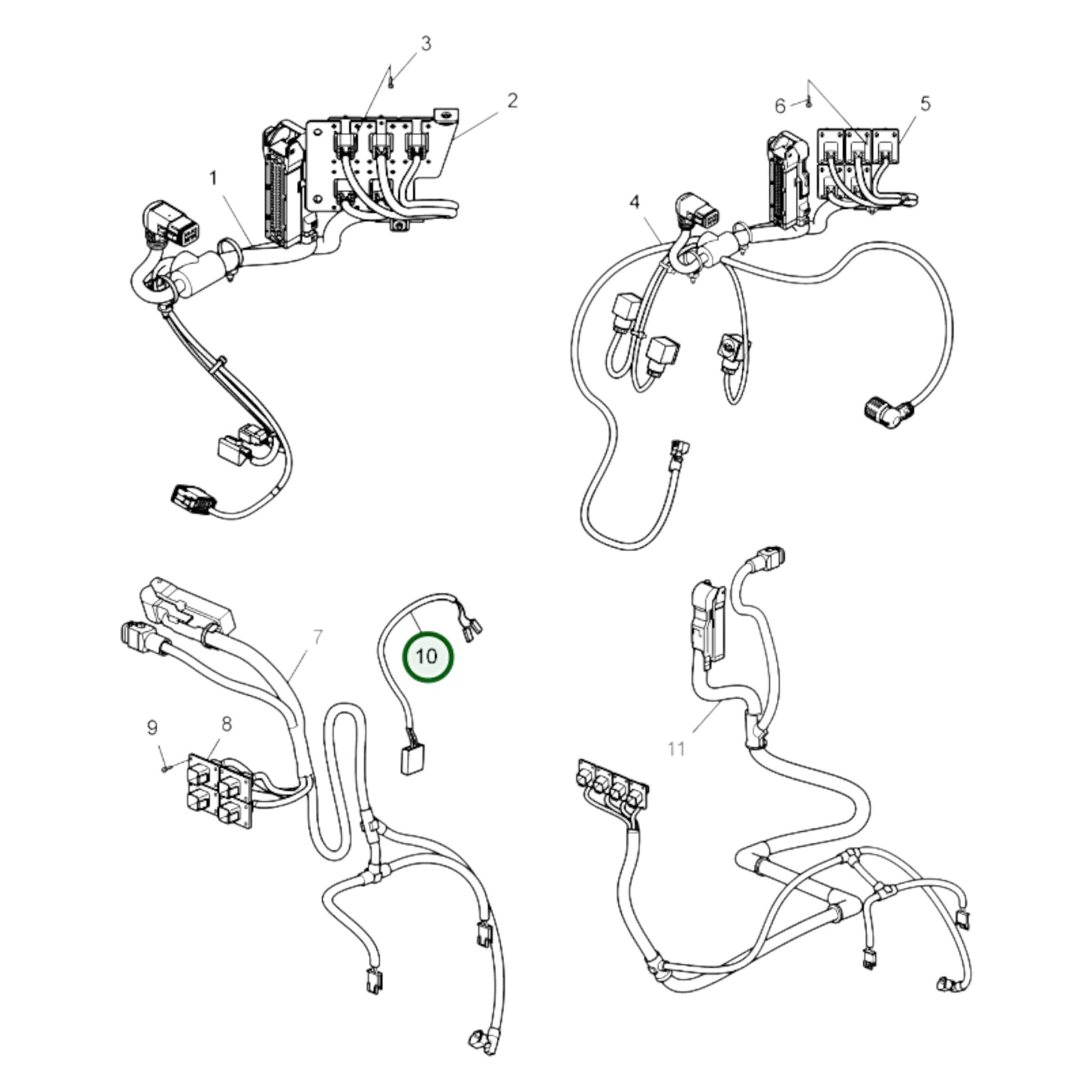 3
2
1
6
5
4
7
10
9
8
11