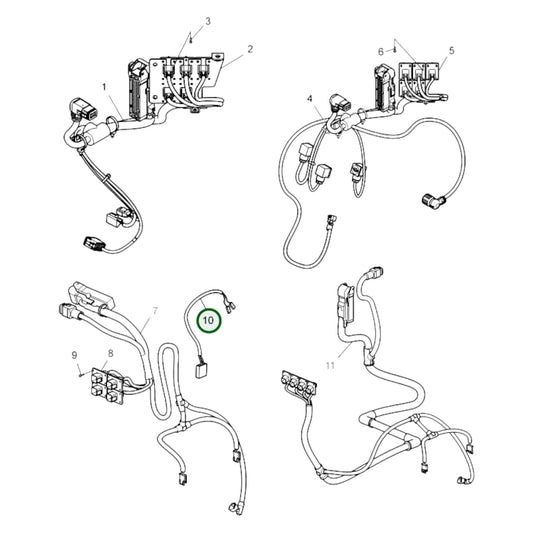 3
2
1
6
5
4
7
10
9
8
11