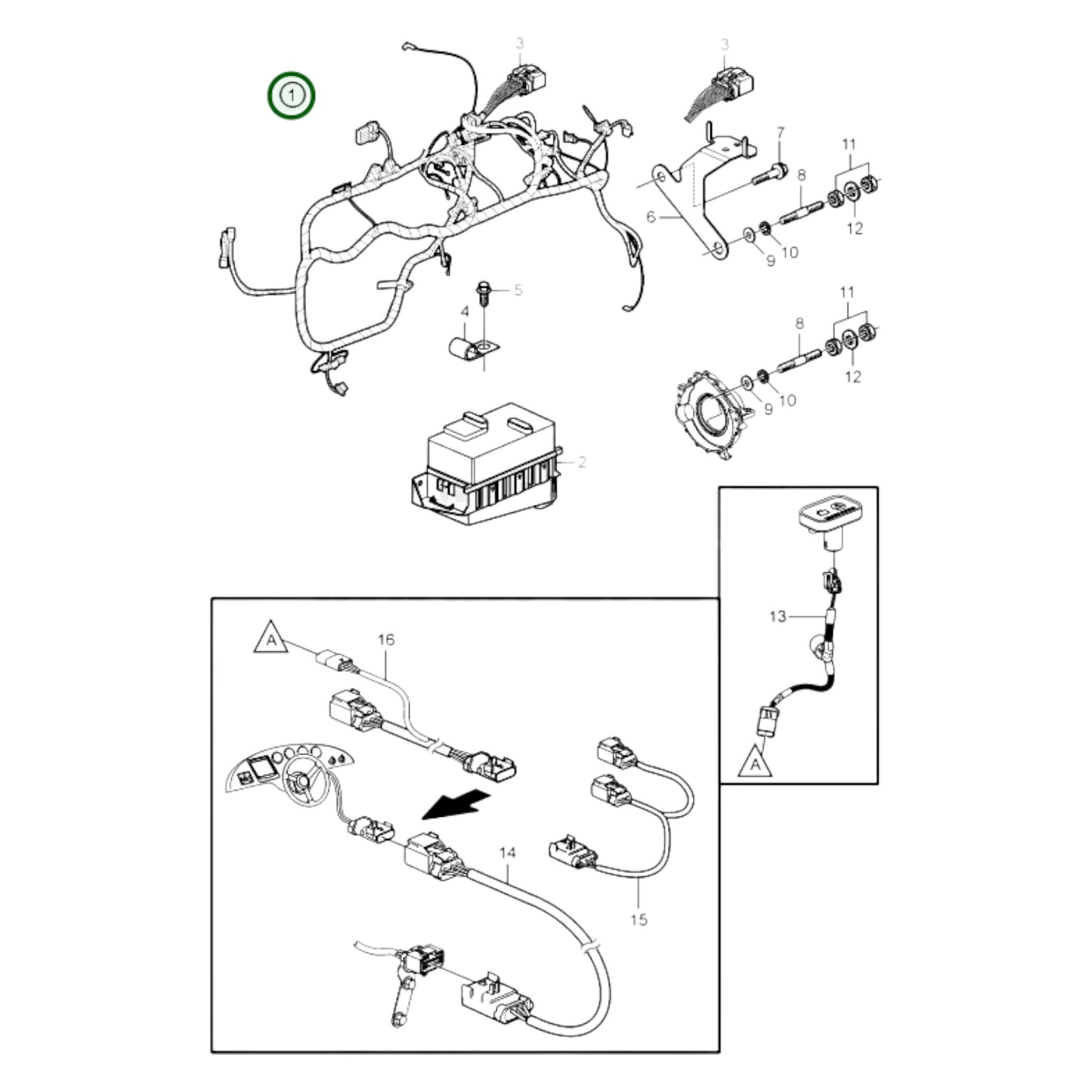 1
3
3
7
11
8
6
12
9
10
5
4
11
8
12
9
10
2
13
A
A
16
14
15