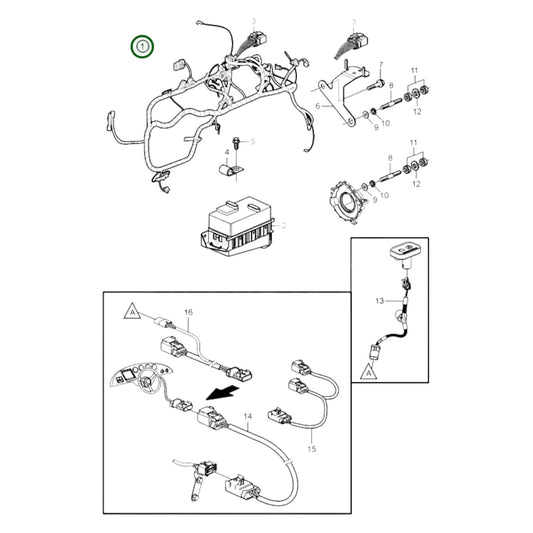 1
3
3
7
11
8
6
9
10
12
5
4
11
8
9
10
12
2
13
A
A
16
14
15