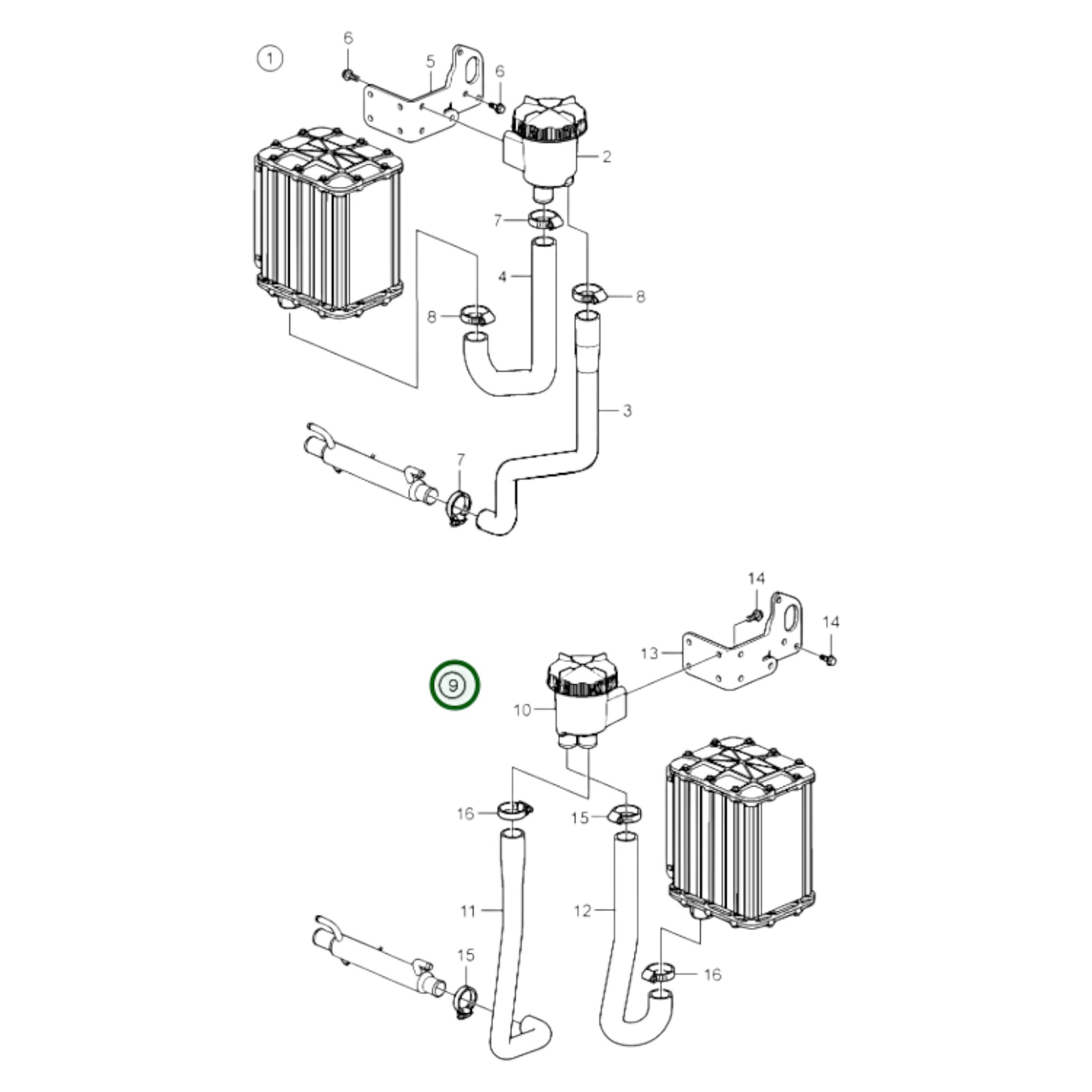 1
6
5
6
2
7
4
8
8
3
7
14
14
13
9
10
16
15
11
12
15
16