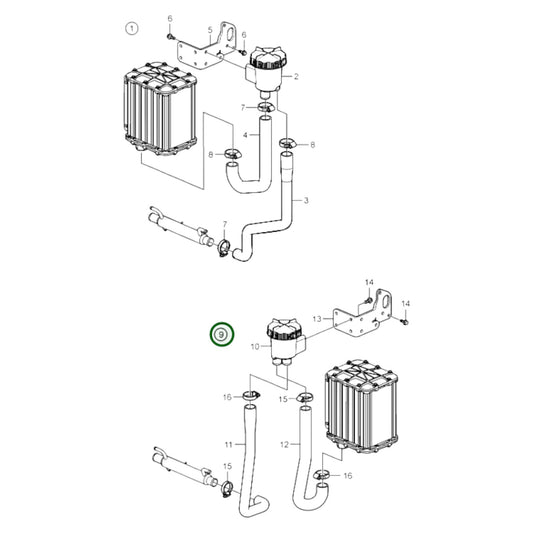 1
6
5
6
2
7
4
8
8
3
7
14
14
13
9
10
16
15
11
12
15
16