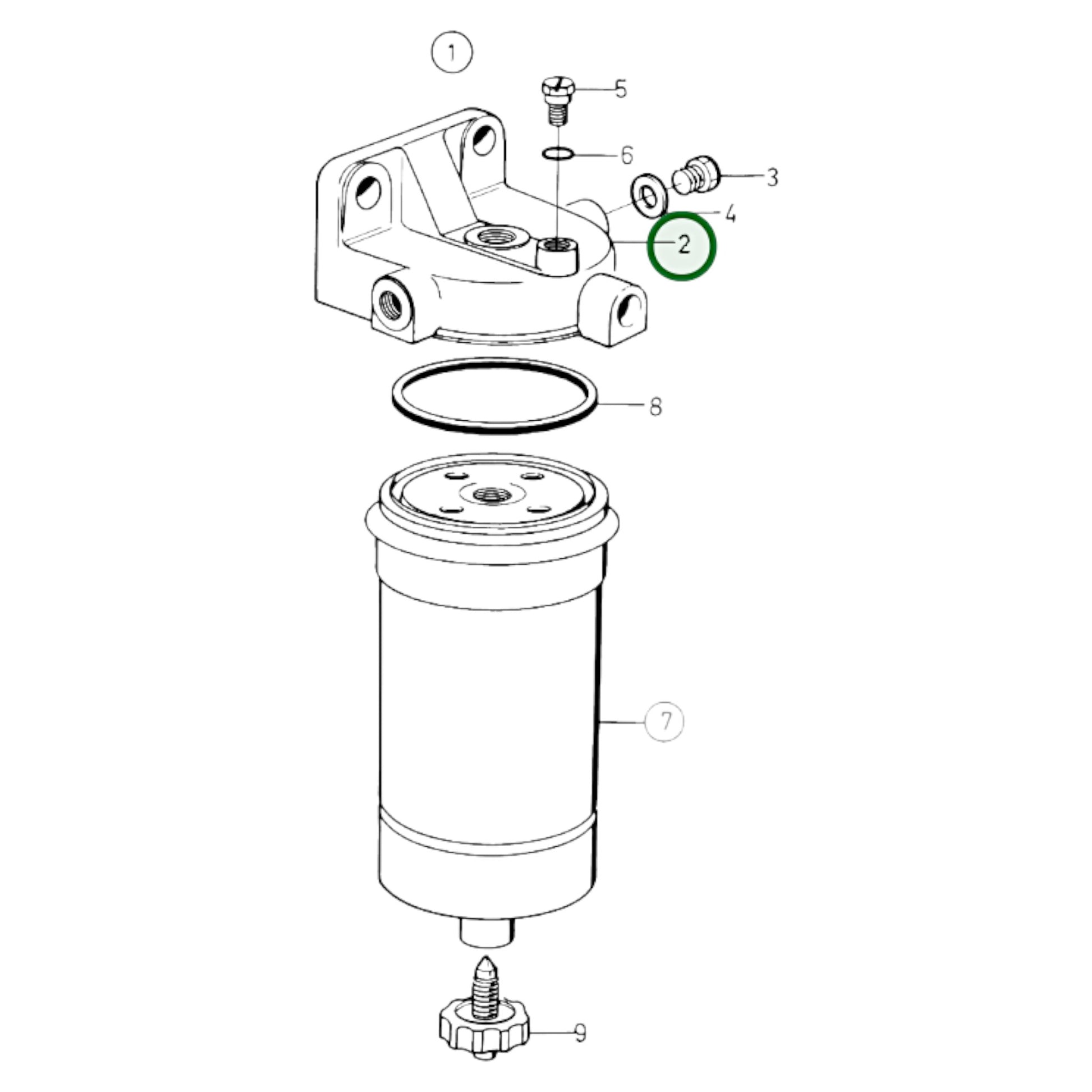 1
5
6
3
4
2
8
7
9