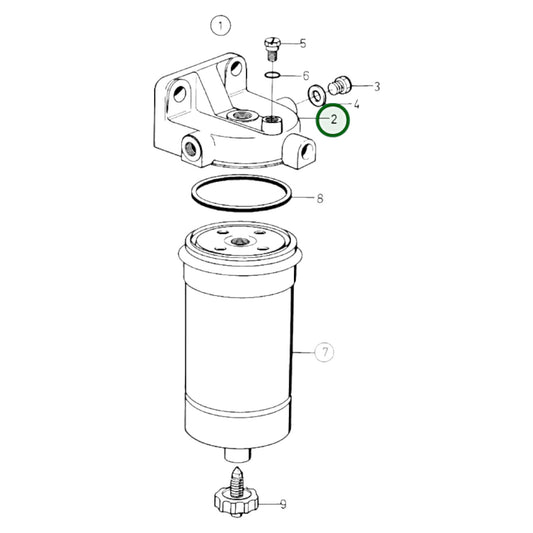 1
5
6
3
4
2
8
7
9