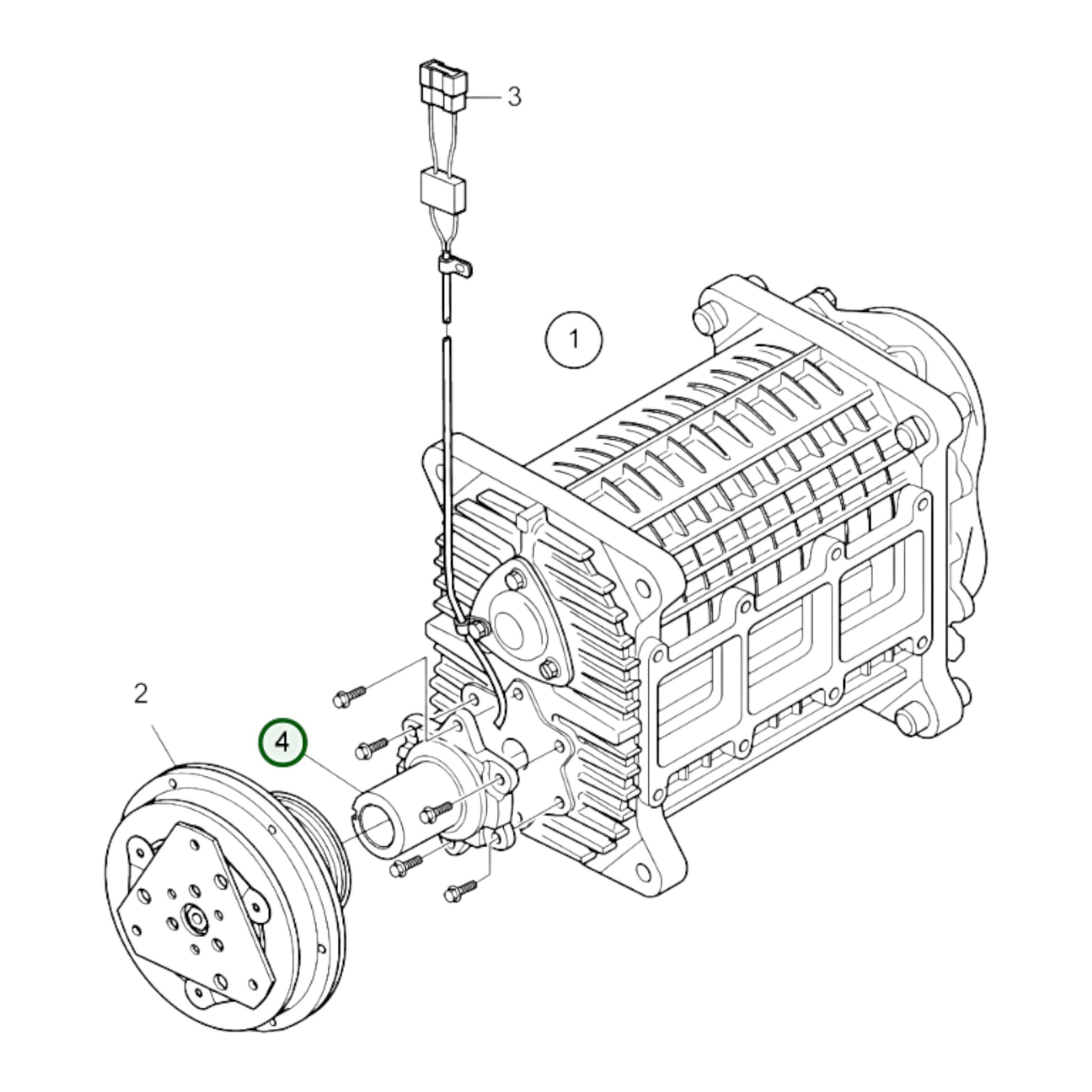 3
1
2
4