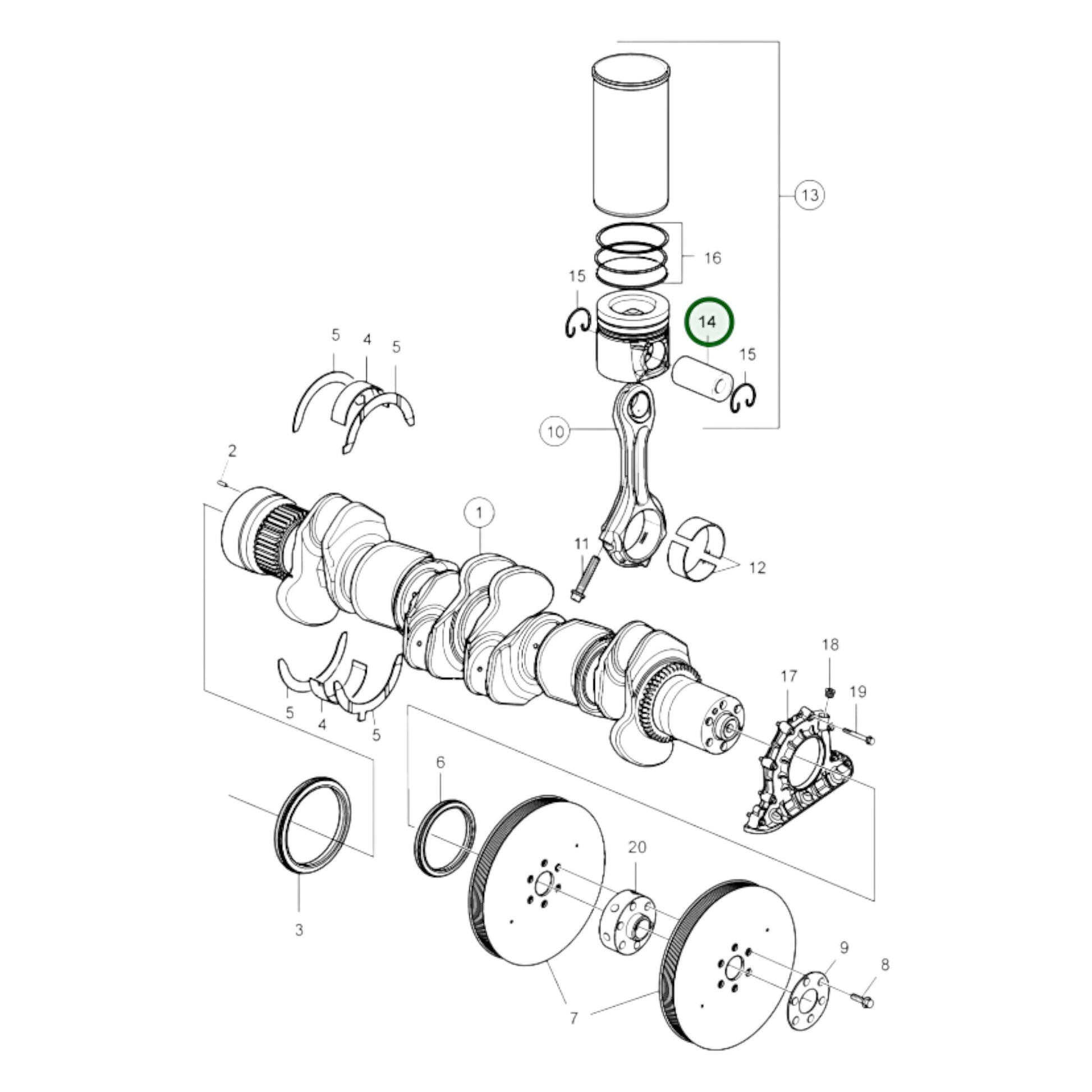 13
16
15
14
15
5
4
5
10
2
1
11
12
18
17
19
5
4
5
6
20
3
9
8
7