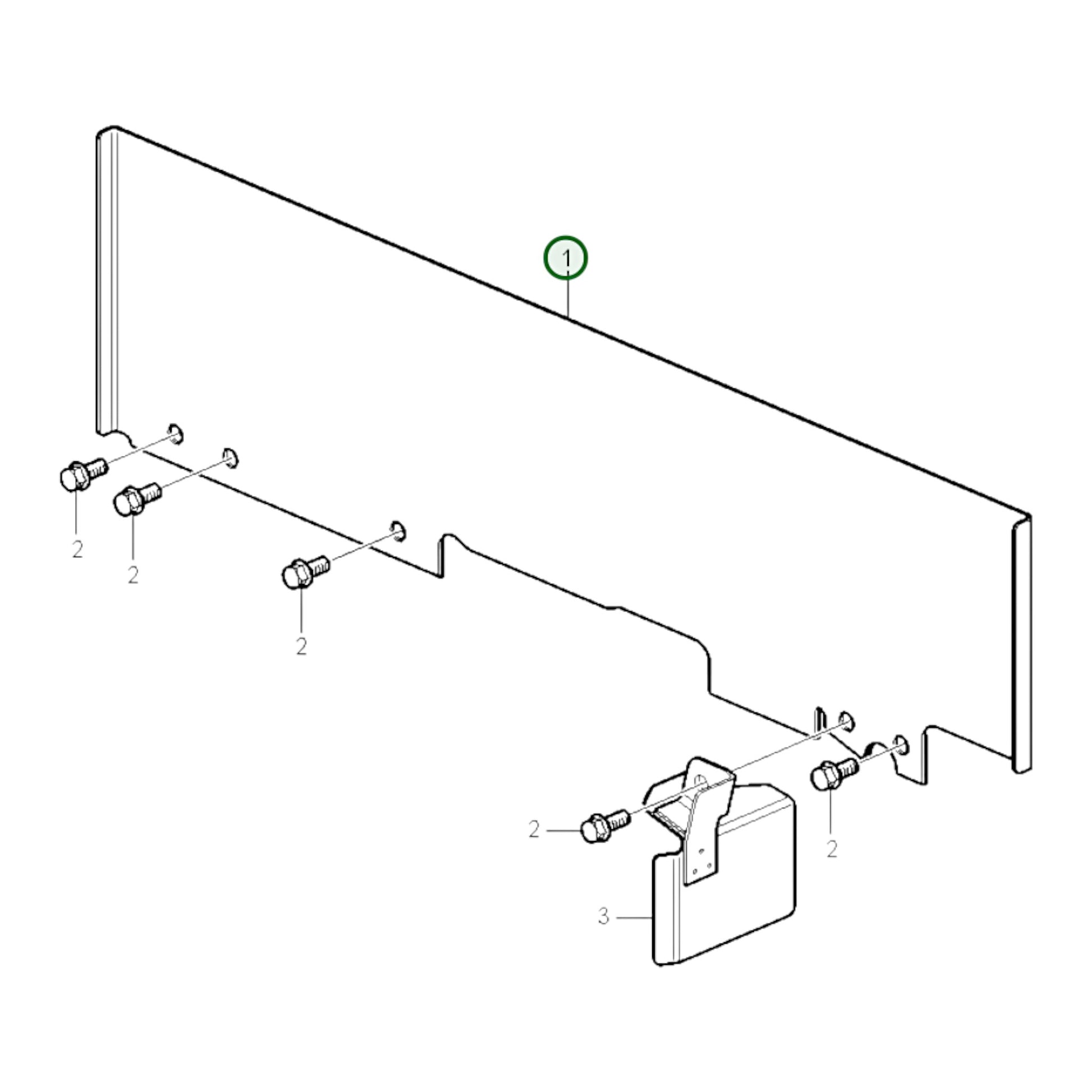 1
2
2
2
2
2
3