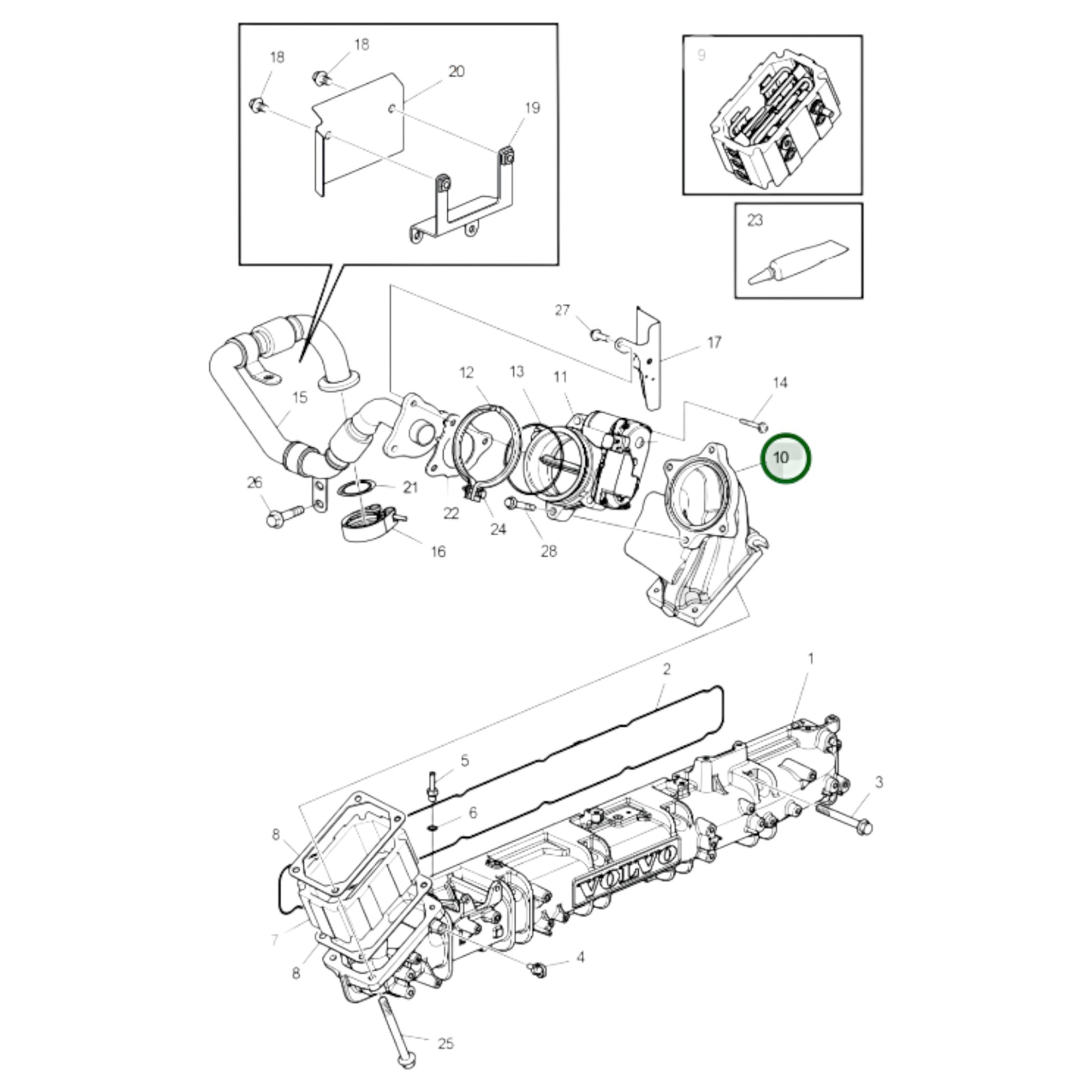 18
18
20
19
9
23
27
17
12
13
11
14
15
10
26
21
22
24
28
16
1
2
5
3
6
8
VOLVO
7
8
4
25