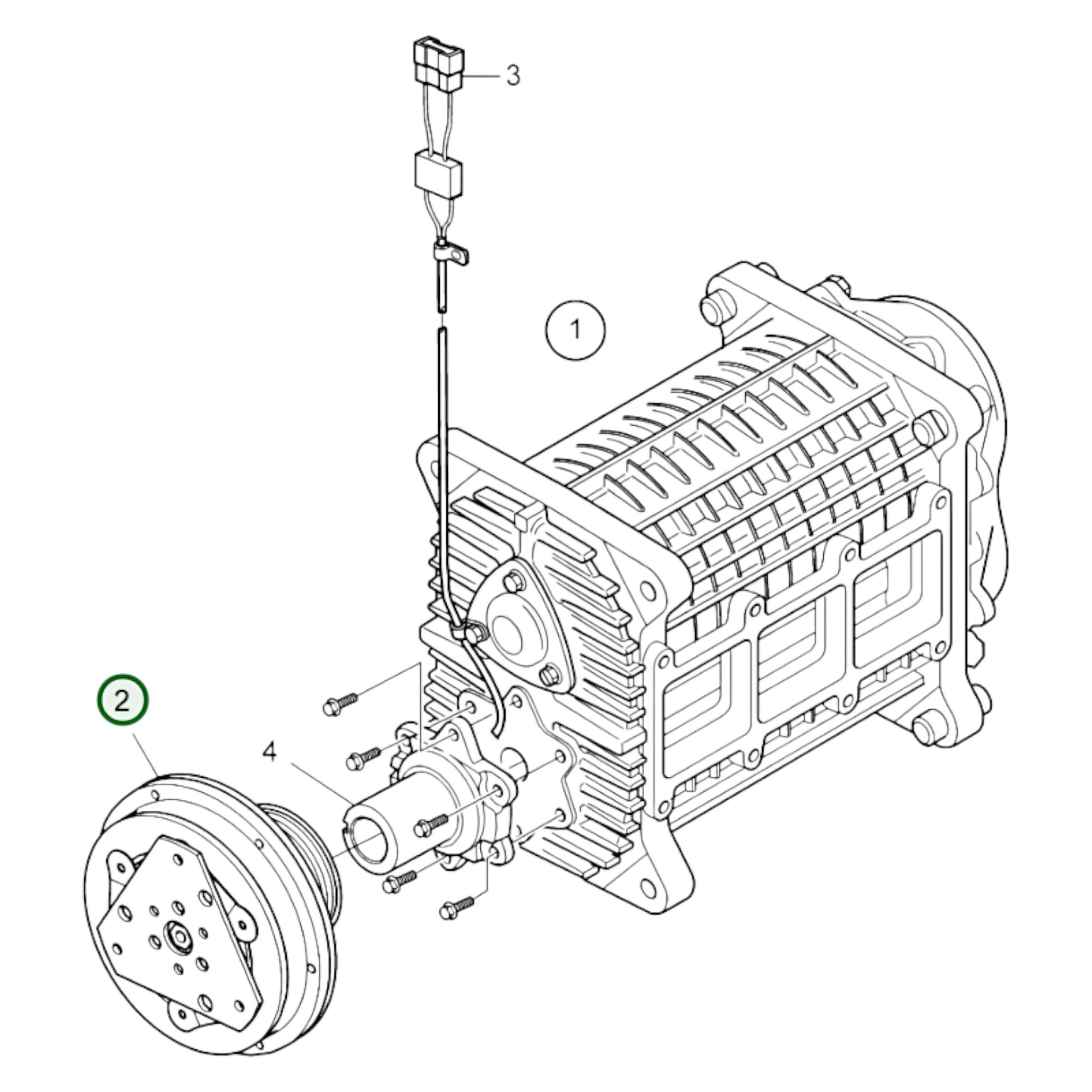 3

1

2

4