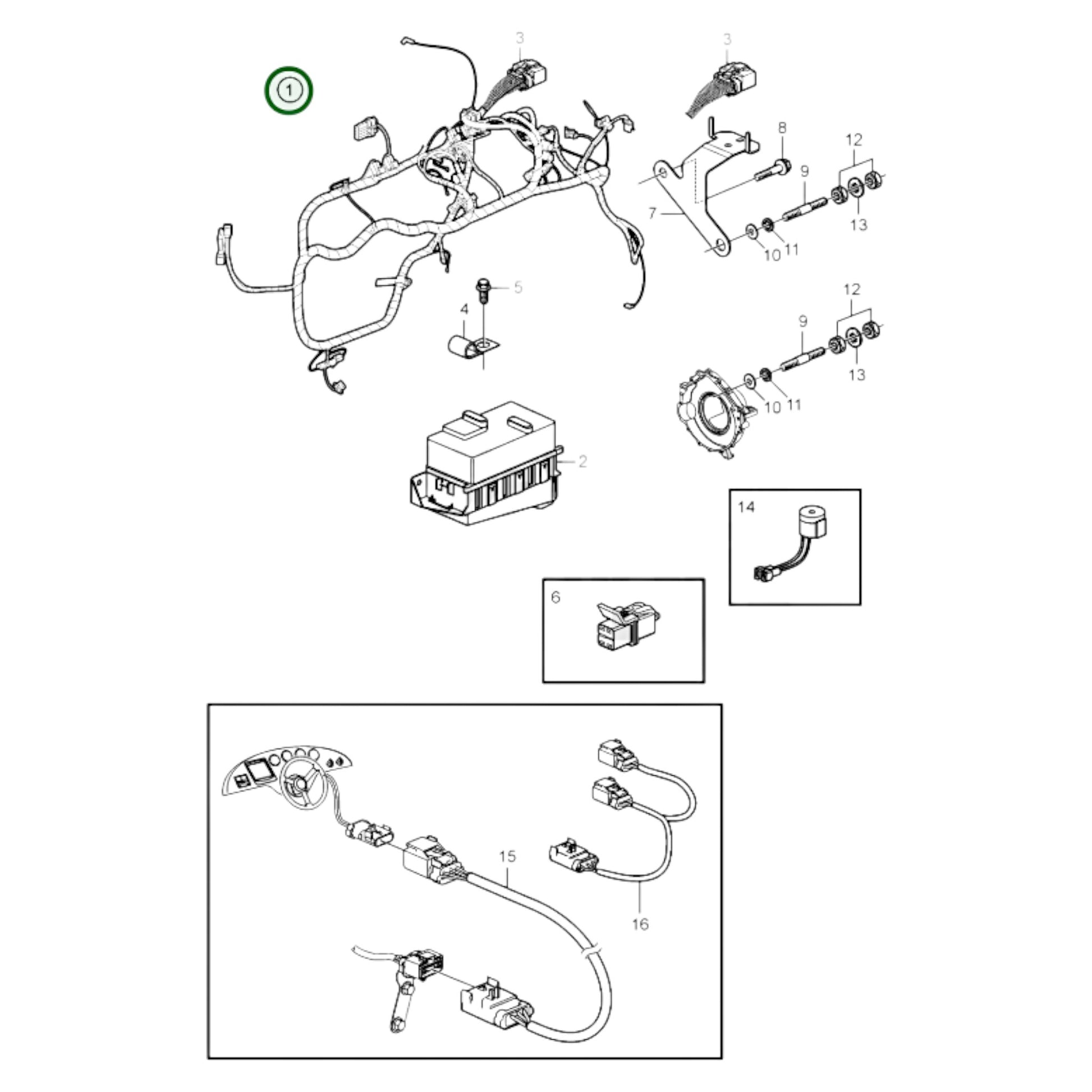 1
3
3
8
12
9
7
13
10
11
5
4
12
9
13
10
11
2
14
6
15
16