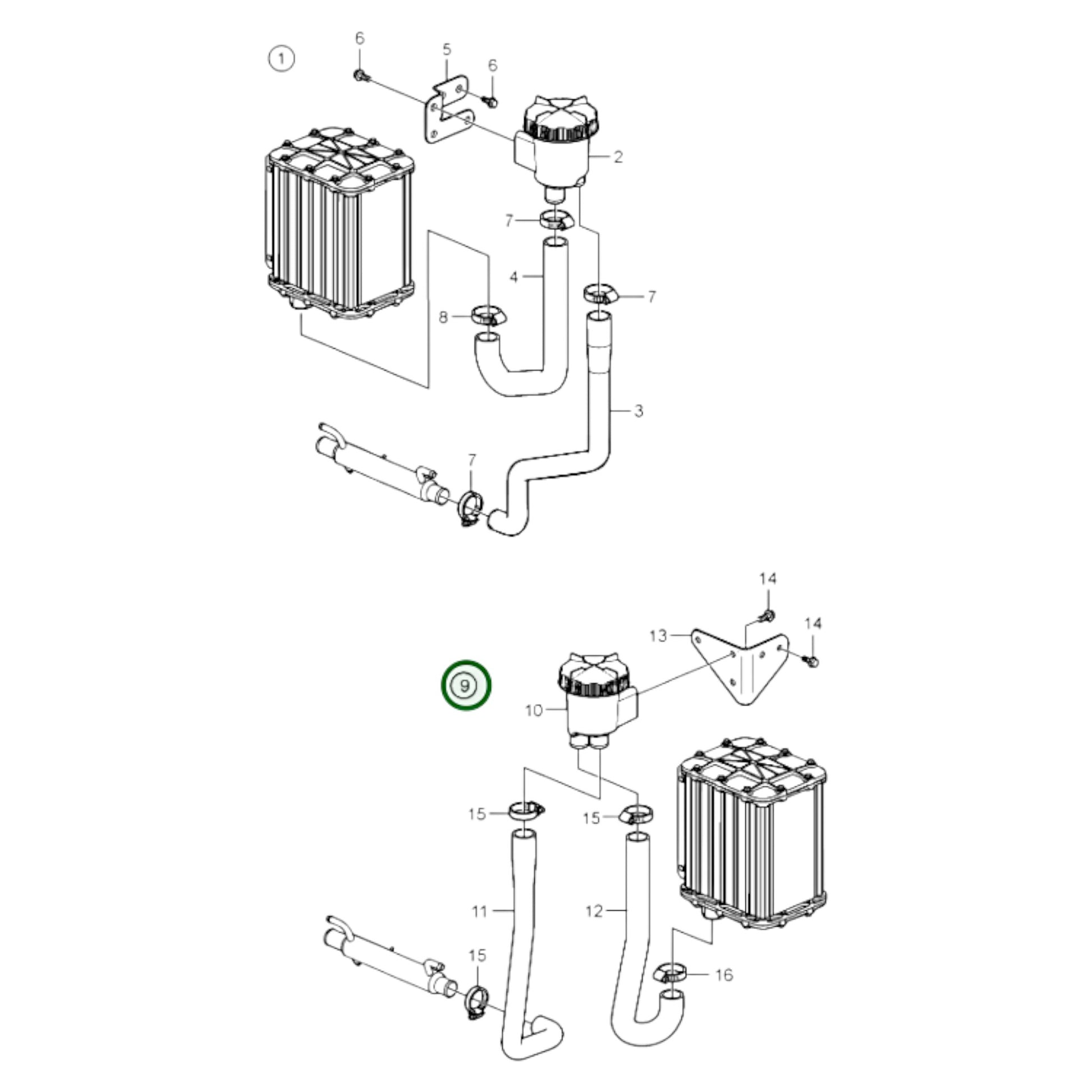 1
6
5
6
2
7
4
7
8
3
7
14
13
14
9
10
15
15
11
12
15
16