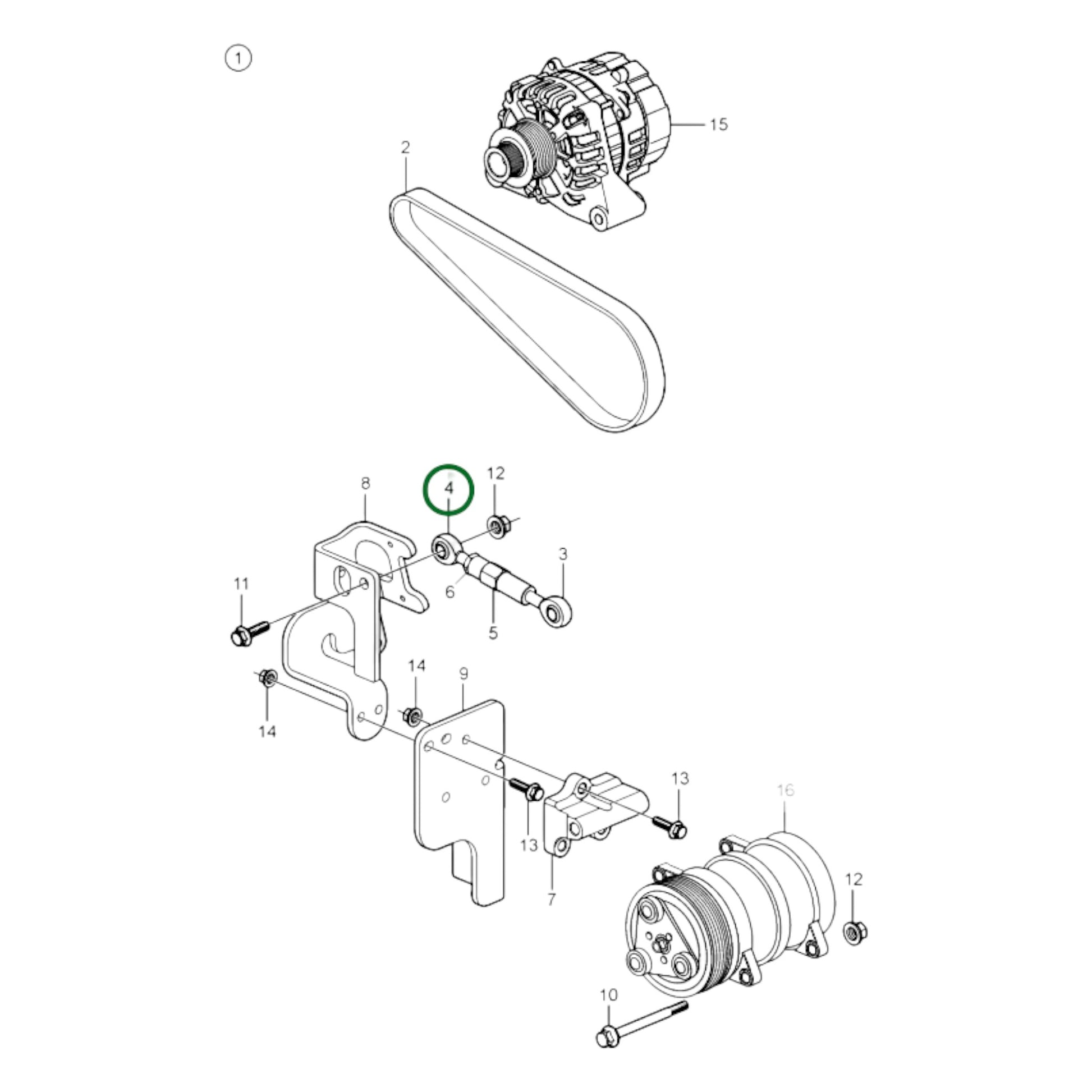 1

15

2

8

4

12

3

11

6

5

14

9

14

13

16

13

7

12

10