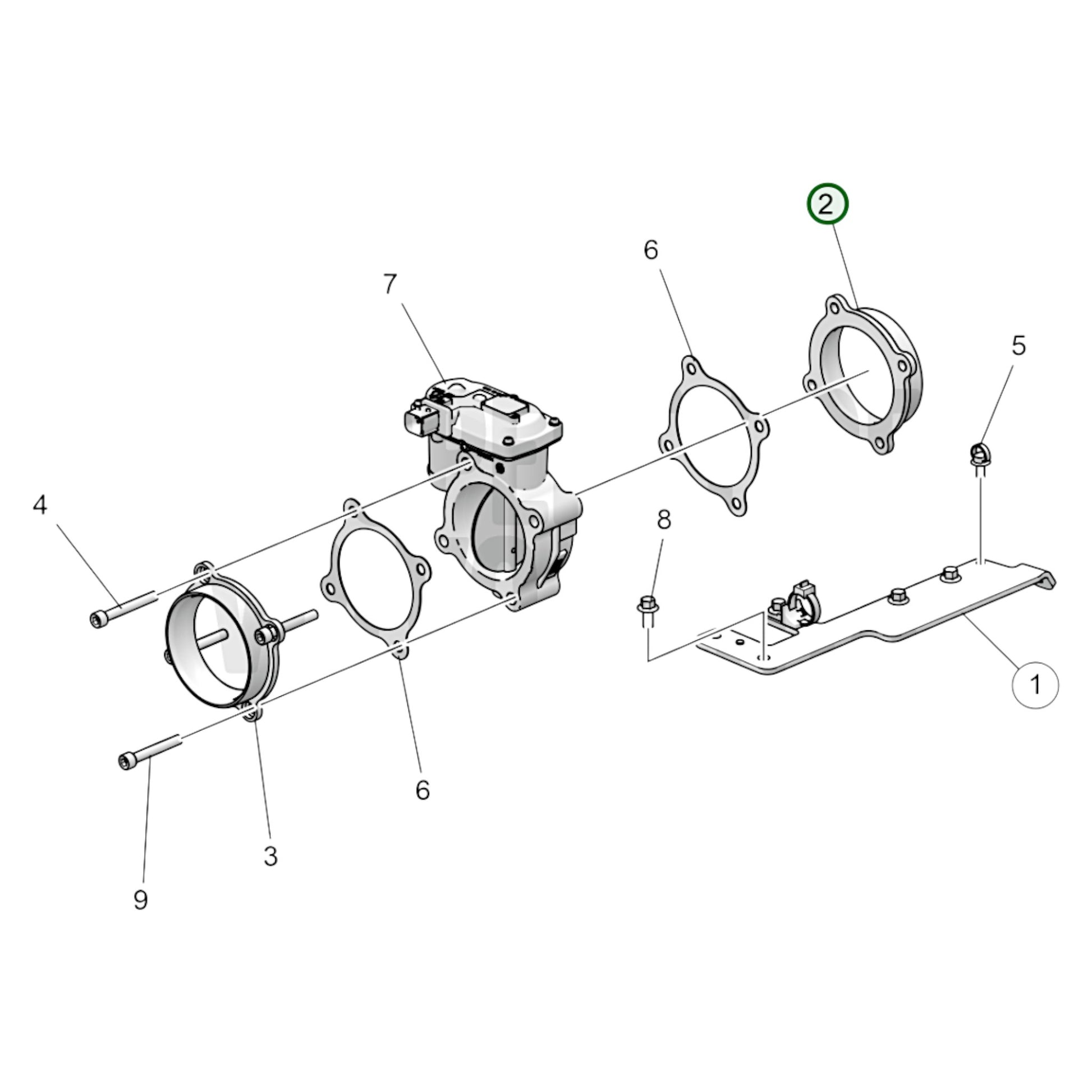 2
6
7
5
4
8
1
6
3
9